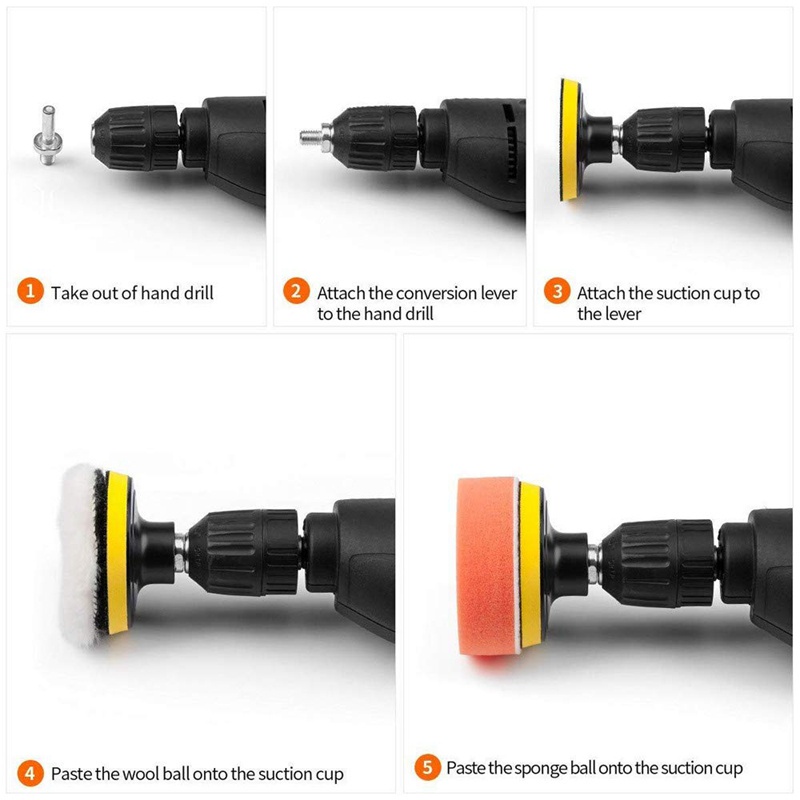 1 Take out of hand drill

2 Attach the conversion lever to the hand drill

3 Attach the suction cup to the lever

4 Paste the wool ball onto the suction cup

5 Paste the sponge ball onto the suction cup