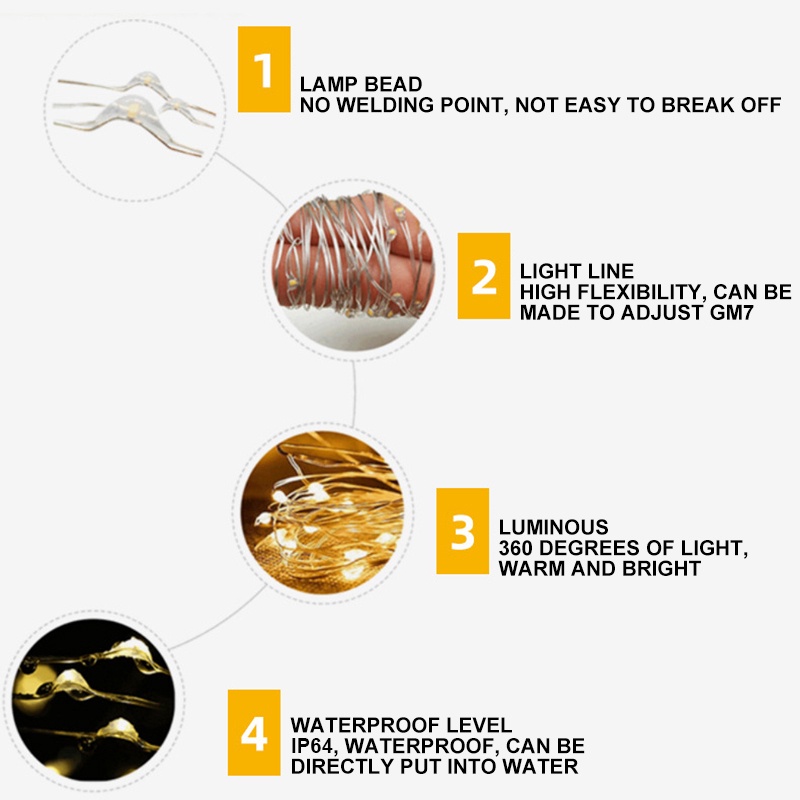 1
LAMP BEAD
NO WELDING POINT, NOT EASY TO BREAK OFF

2
LIGHT LINE
HIGH FLEXIBILITY, CAN BE MADE TO ADJUST GM7

3
LUMINOUS
360 DEGREES OF LIGHT, WARM AND BRIGHT

4
WATERPROOF LEVEL
IP64, WATERPROOF, CAN BE DIRECTLY PUT INTO WATER