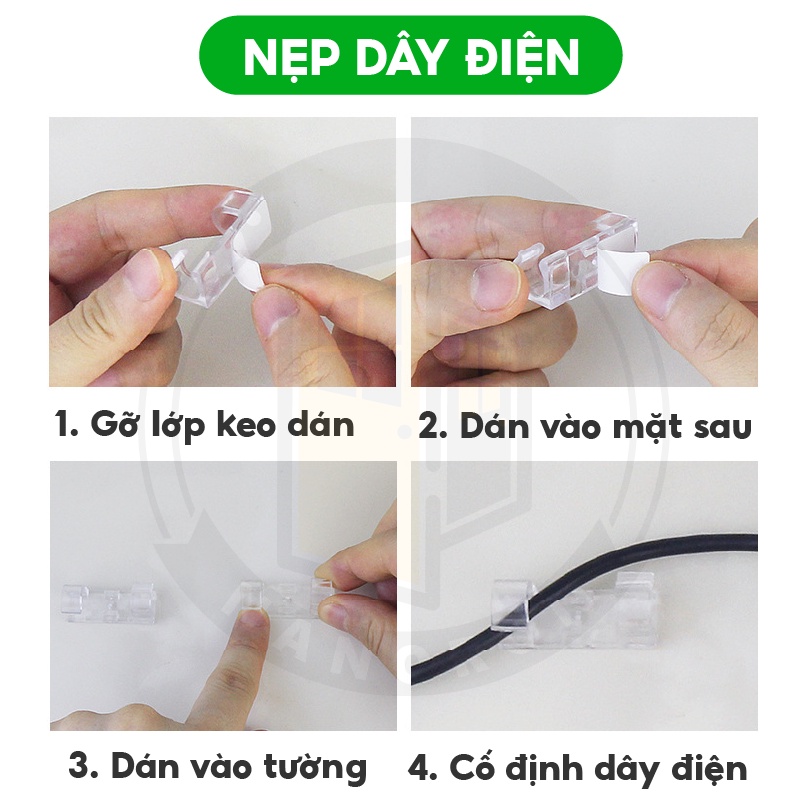 NẸP DÂY ĐIỆN

1. Gỡ lớp keo dán

2. Dán vào mặt sau

3. Dán vào tường

4. Cố định dây điện