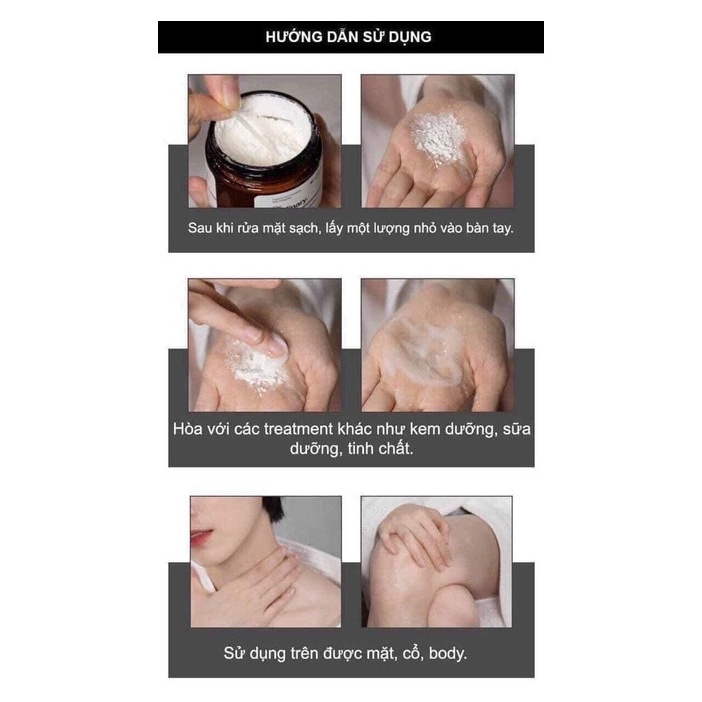 HƯỚNG DẪN SỬ DỤNG

Sau khi rửa mặt sạch, lấy một lượng nhỏ vào bàn tay.

Hòa với các treatment khác như kem dưỡng, sữa dưỡng, tinh chất.

Sử dụng trên được mặt, cổ, body.