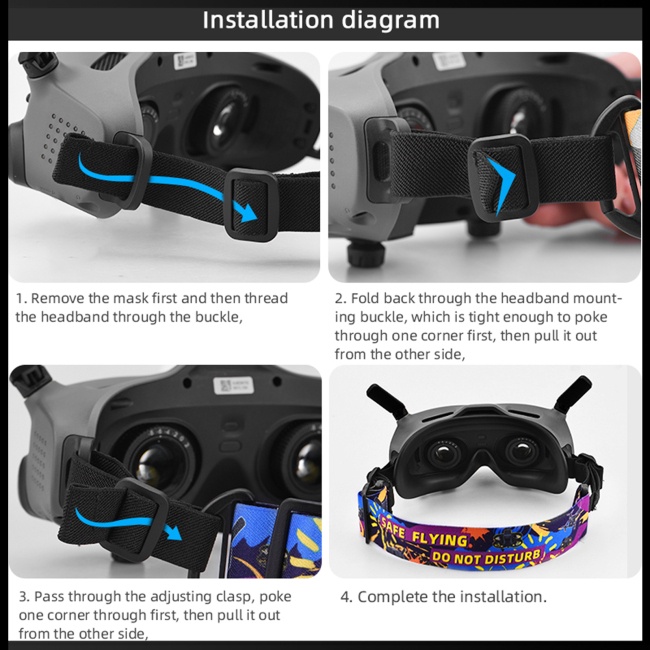 Installation diagram

1. Remove the mask first and then thread the headband through the buckle,

2. Fold back through the headband mounting buckle, which is tight enough to poke through one corner first, then pull it out from the other side,

3. Pass through the adjusting clasp, poke one corner through first, then pull it out from the other side,

SAFE FLYING
DO NOT DISTURB

4. Complete the installation.