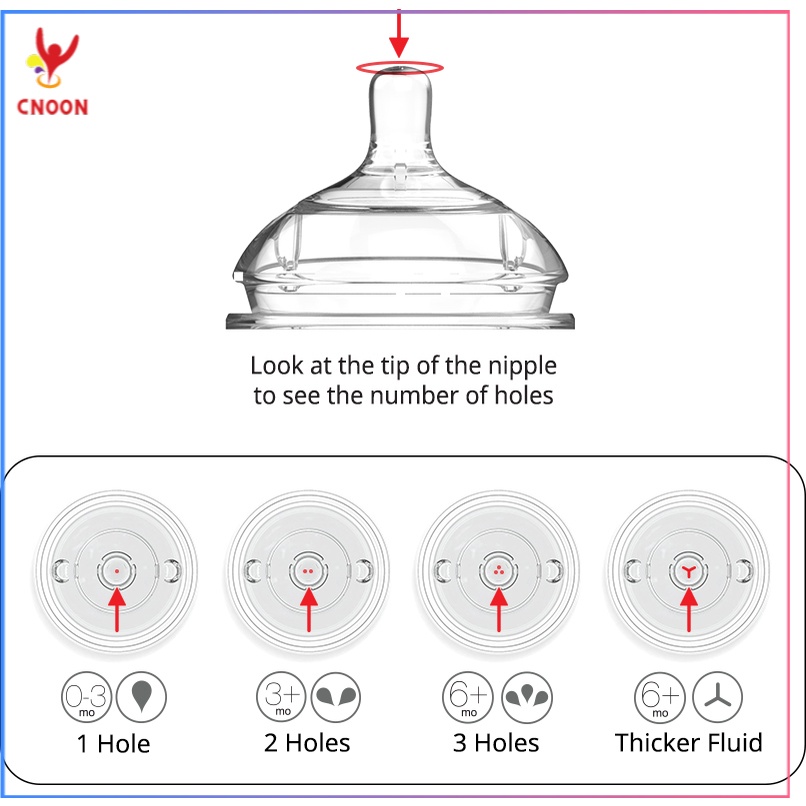 CNOON

Look at the tip of the nipple to see the number of holes

0-3 mo
1 Hole

3+ mo
2 Holes

6+ mo
3 Holes

6+ mo
Thicker Fluid