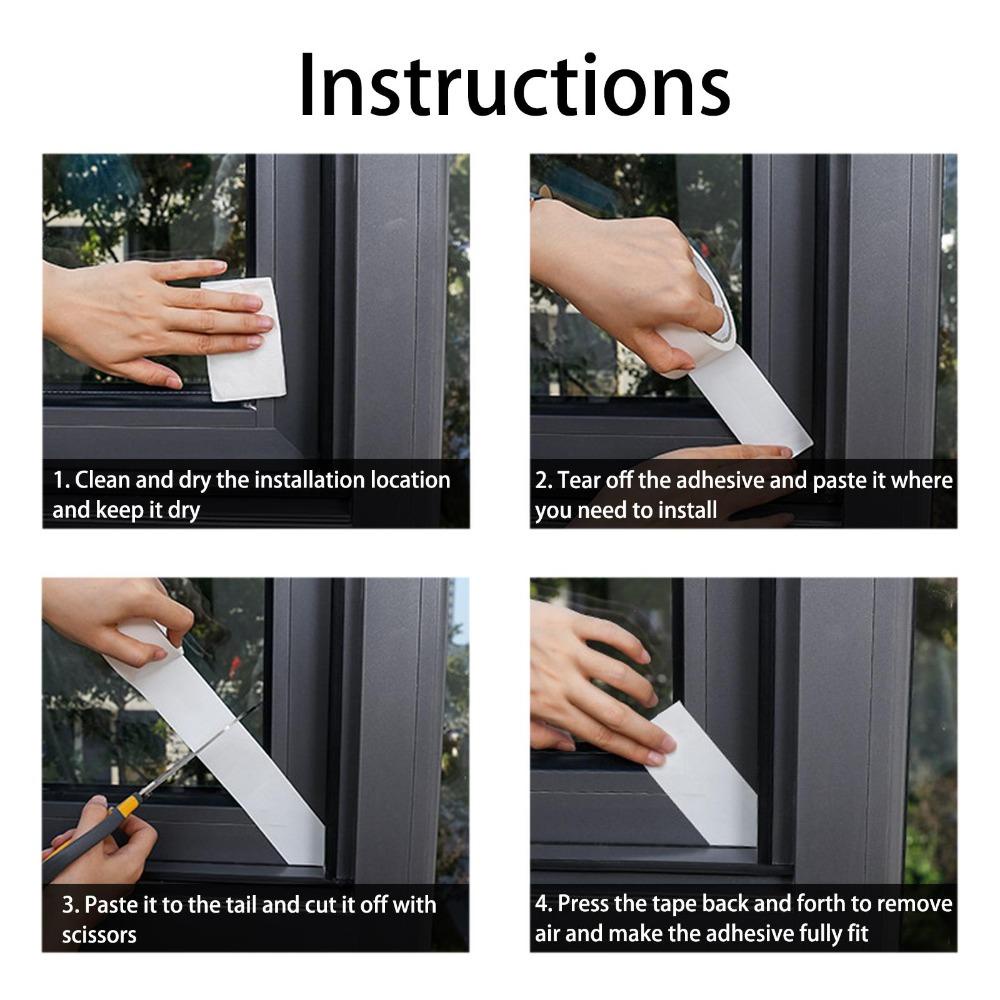 Instructions

1. Clean and dry the installation location and keep it dry

2. Tear off the adhesive and paste it where you need to install

3. Paste it to the tail and cut it off with scissors

4. Press the tape back and forth to remove air and make the adhesive fully fit