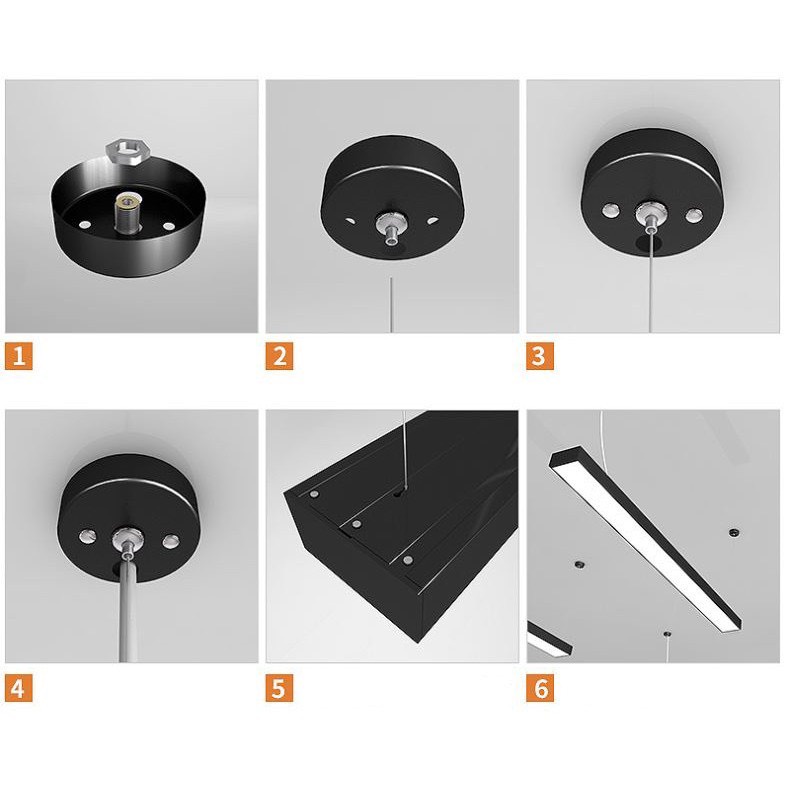 1
2
3
4
5
6