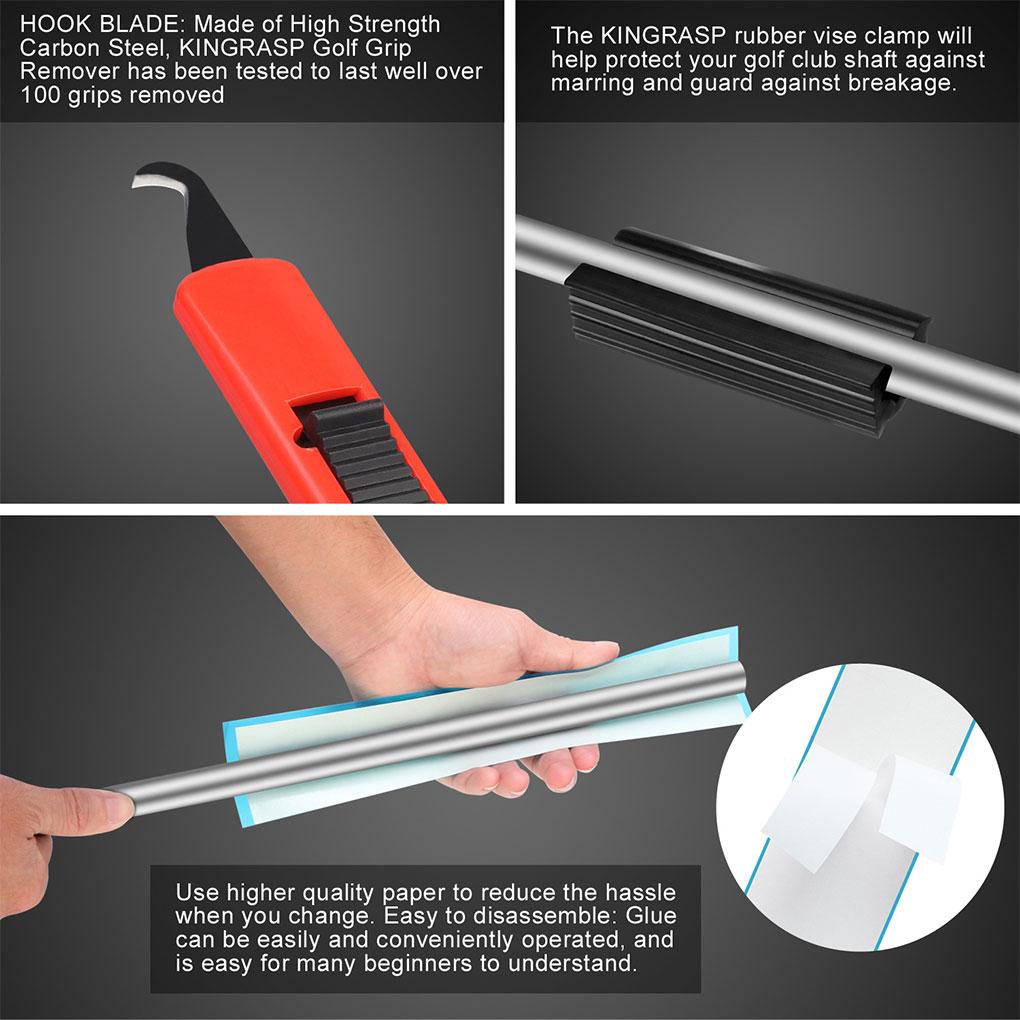 HOOK BLADE: Made of High Strength Carbon Steel, KINGRASP Golf Grip Remover has been tested to last well over 100 grips removed

The KINGRASP rubber vise clamp will help protect your golf club shaft against marring and guard against breakage.

Use higher quality paper to reduce the hassle when you change. Easy to disassemble: Glue can be easily and conveniently operated, and is easy for many beginners to understand.