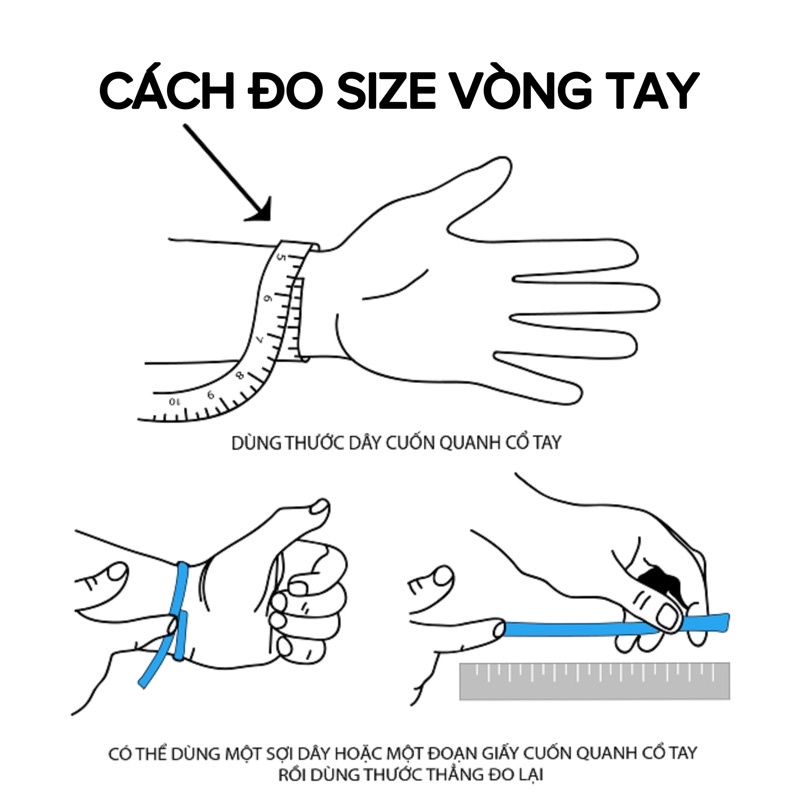 CÁCH ĐO SIZE VÒNG TAY

5
6
7
8
9
10

DÙNG THƯỚC DÂY CUỐN QUANH CỔ TAY

CÓ THỂ DÙNG MỘT SỢI DÂY HOẶC MỘT ĐOẠN GIẤY CUỐN QUANH CỔ TAY RỒI DÙNG THƯỚC THẲNG ĐO LẠI