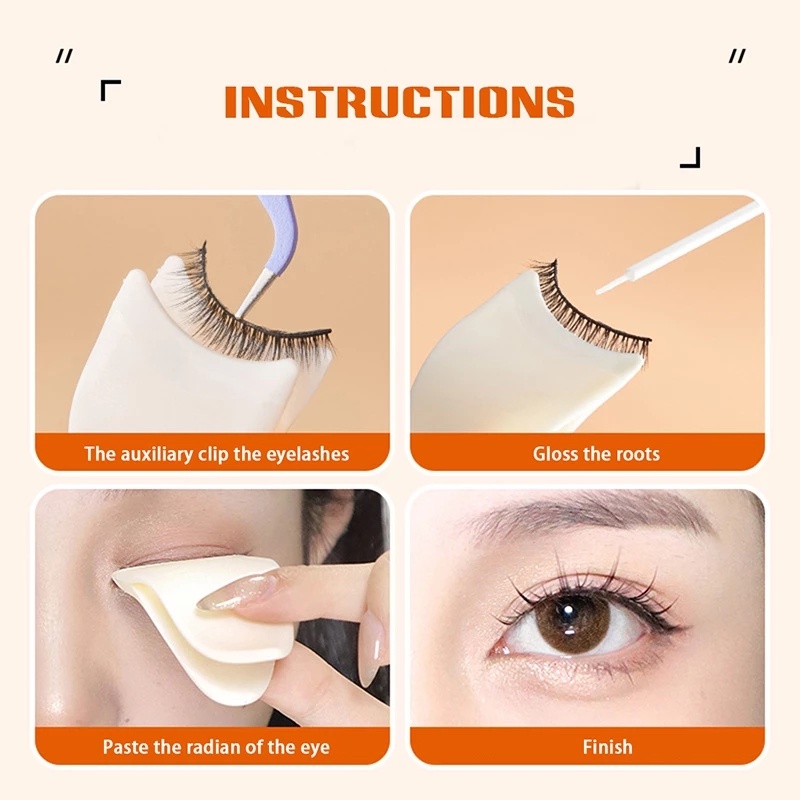 INSTRUCTIONS

The auxiliary clip the eyelashes

Gloss the roots

Paste the radian of the eye

Finish