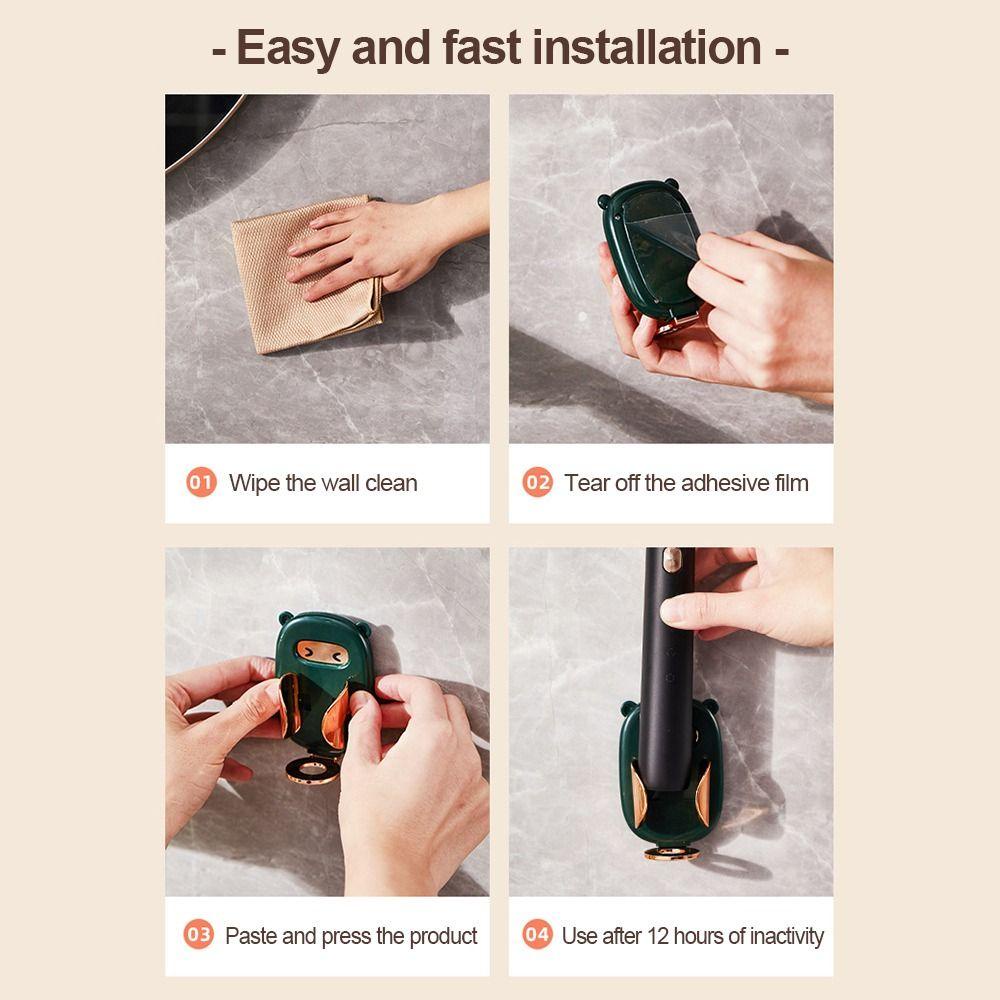 - Easy and fast installation -

01 Wipe the wall clean

02 Tear off the adhesive film

03 Paste and press the product

04 Use after 12 hours of inactivity