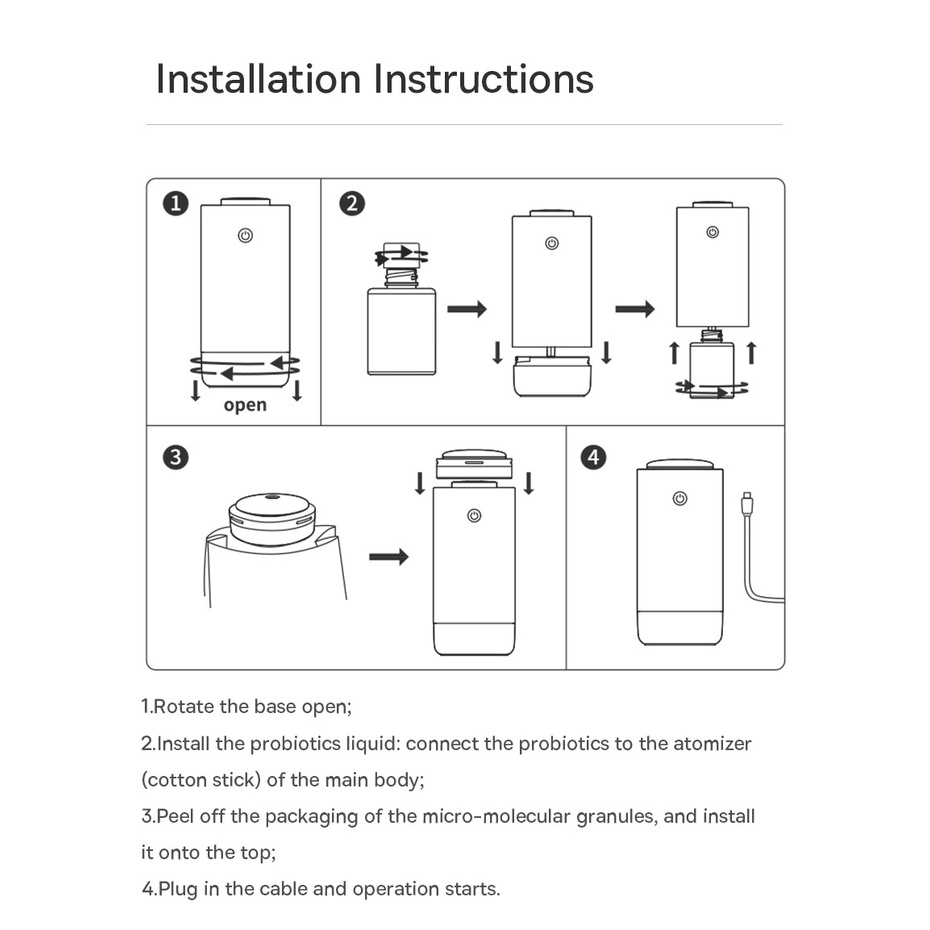 Installation Instructions

1

open

2

3

4

1.Rotate the base open;

2.Install the probiotics liquid: connect the probiotics to the atomizer (cotton stick) of the main body;

3.Peel off the packaging of the micro-molecular granules, and install it onto the top;

4.Plug in the cable and operation starts.