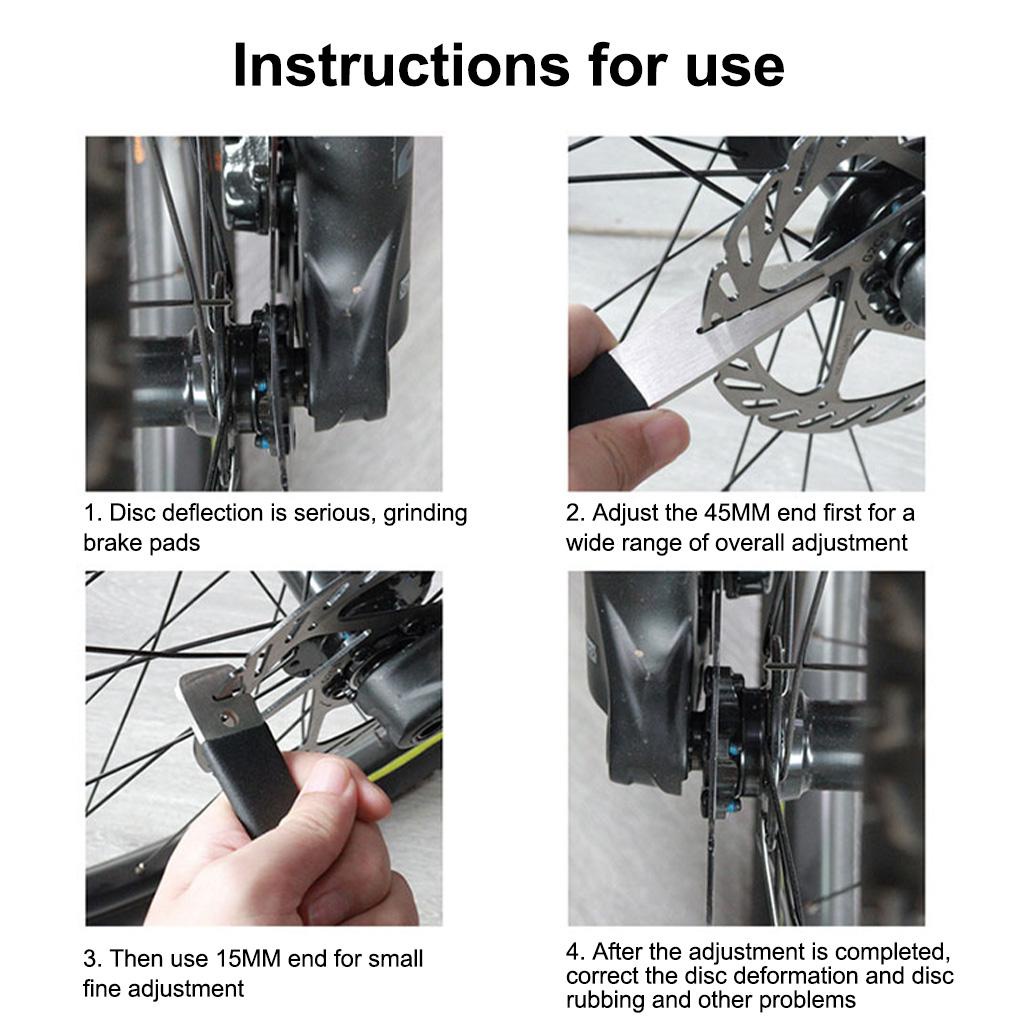 Instructions for use

1. Disc deflection is serious, grinding brake pads

2. Adjust the 45MM end first for a wide range of overall adjustment

3. Then use 15MM end for small fine adjustment

4. After the adjustment is completed, correct the disc deformation and disc rubbing and other problems