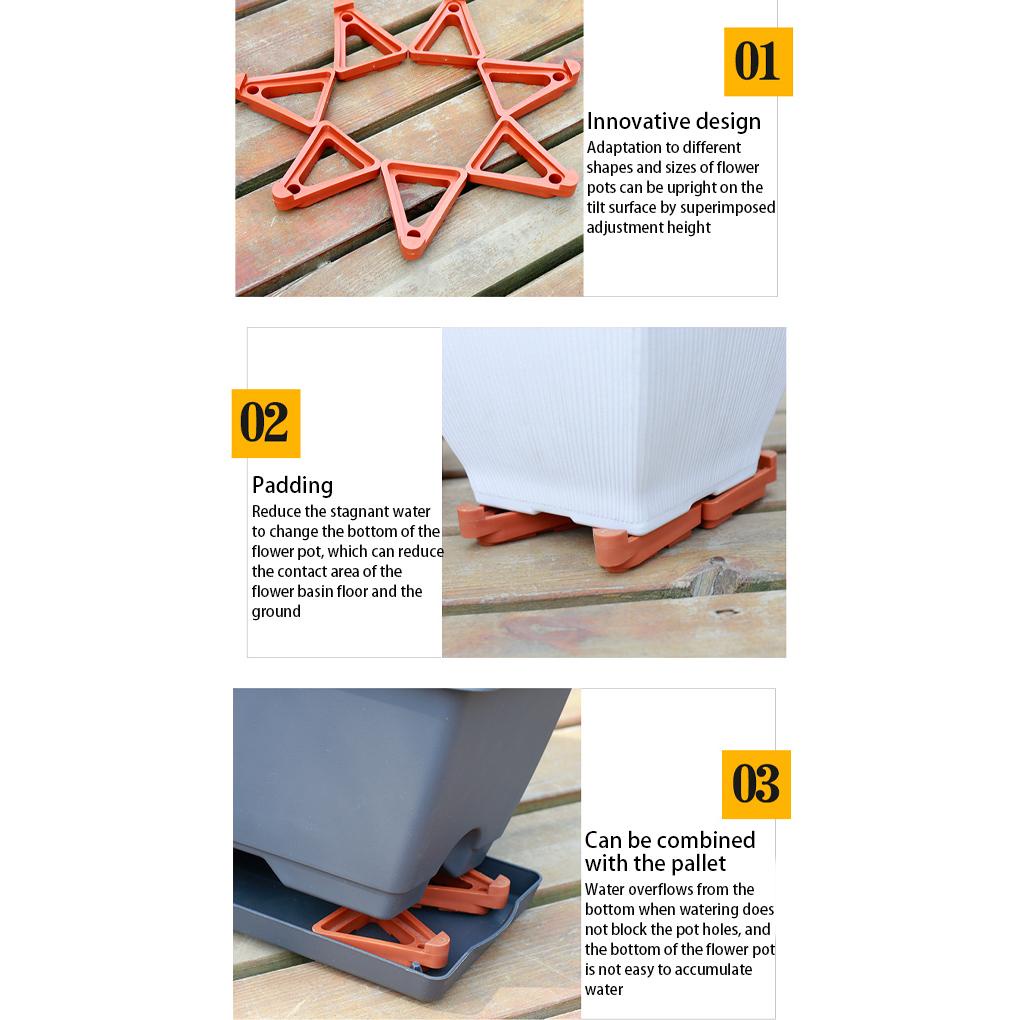 01

Innovative design
Adaptation to different shapes and sizes of flower pots can be upright on the tilt surface by superimposed adjustment height

02

Padding
Reduce the stagnant water to change the bottom of the flower pot, which can reduce the contact area of the flower basin floor and the ground

03

Can be combined with the pallet
Water overflows from the bottom when watering does not block the pot holes, and the bottom of the flower pot is not easy to accumulate water