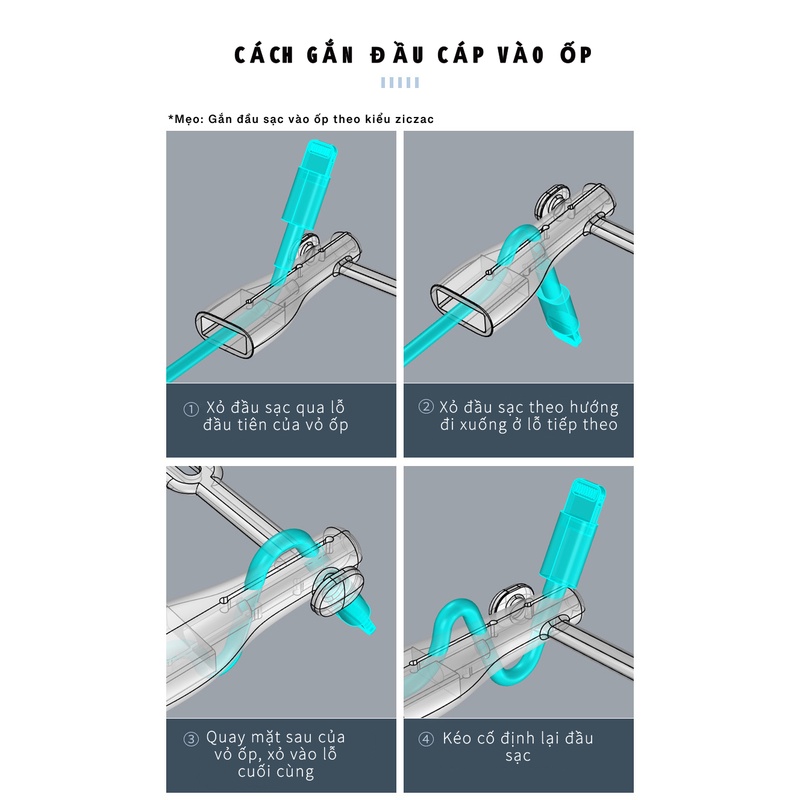 CÁCH GẮN ĐẦU CÁP VÀO ỐP

*Mẹo: Gắn đầu sạc vào ốp theo kiểu ziczac

① Xỏ đầu sạc qua lỗ đầu tiên của vỏ ốp

② Xỏ đầu sạc theo hướng đi xuống ở lỗ tiếp theo

③ Quay mặt sau của vỏ ốp, xỏ vào lỗ cuối cùng

④ Kéo cố định lại đầu sạc