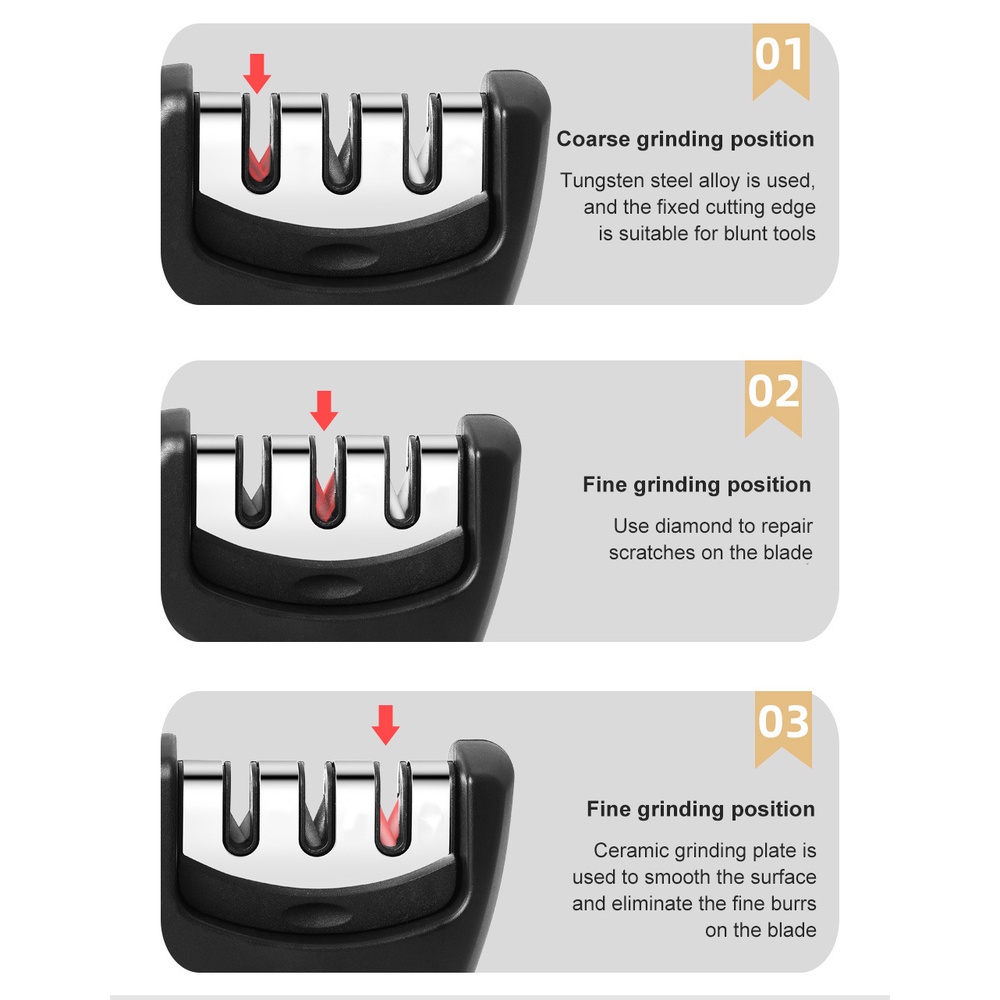 01

Coarse grinding position

Tungsten steel alloy is used, and the fixed cutting edge is suitable for blunt tools

02

Fine grinding position

Use diamond to repair scratches on the blade

03

Fine grinding position

Ceramic grinding plate is used to smooth the surface and eliminate the fine burrs on the blade