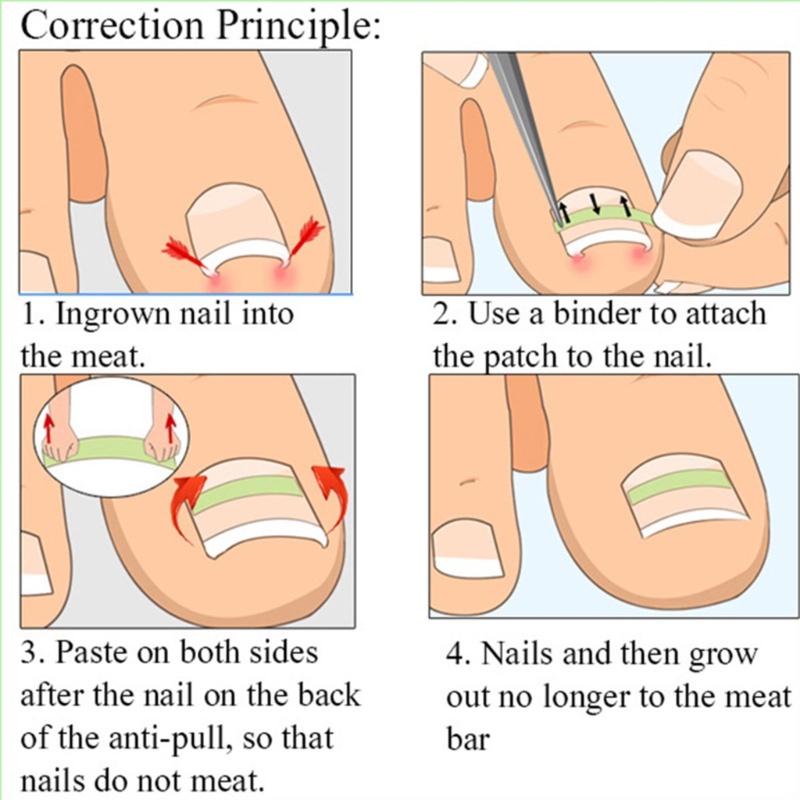 Correction Principle:

1. Ingrown nail into the meat.

2. Use a binder to attach the patch to the nail.

3. Paste on both sides after the nail on the back of the anti-pull, so that nails do not meat.

4. Nails and then grow out no longer to the meat bar