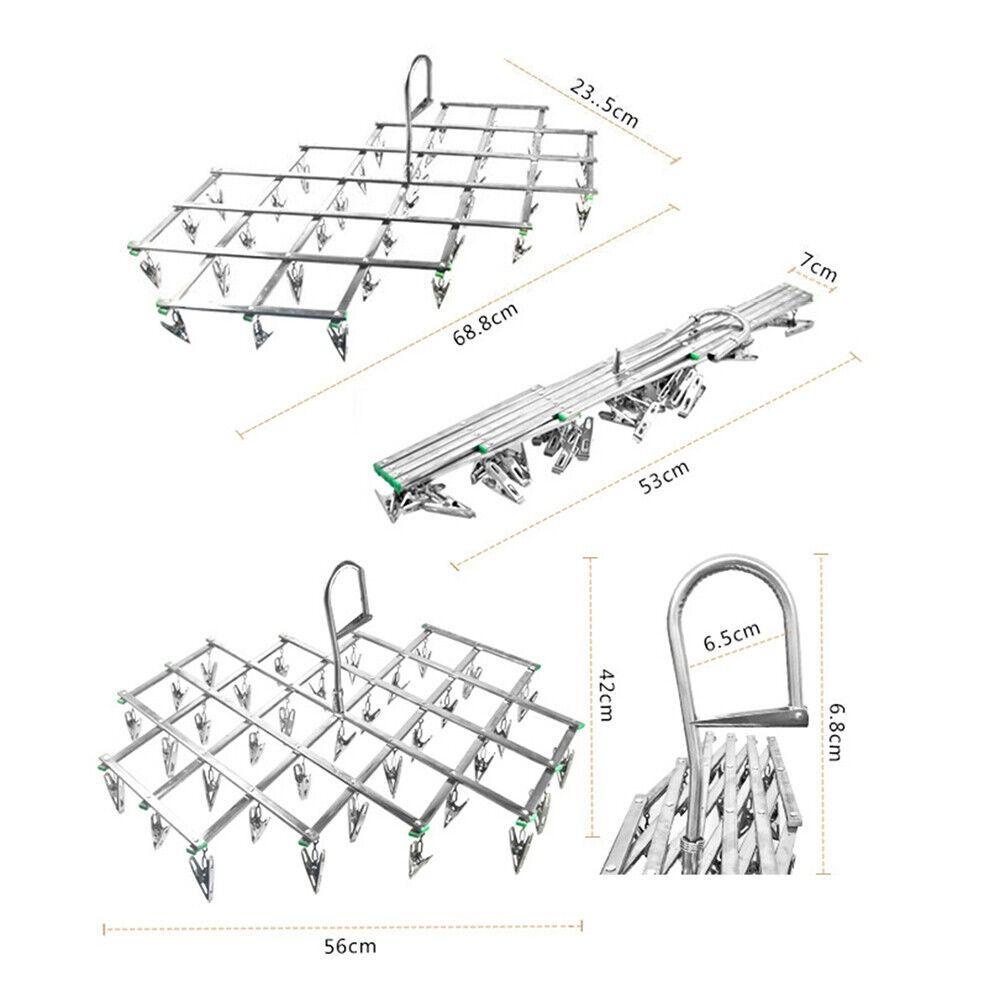 23..5cm

68.8cm

7cm

53cm

42cm

6.5cm

6.8cm

56cm