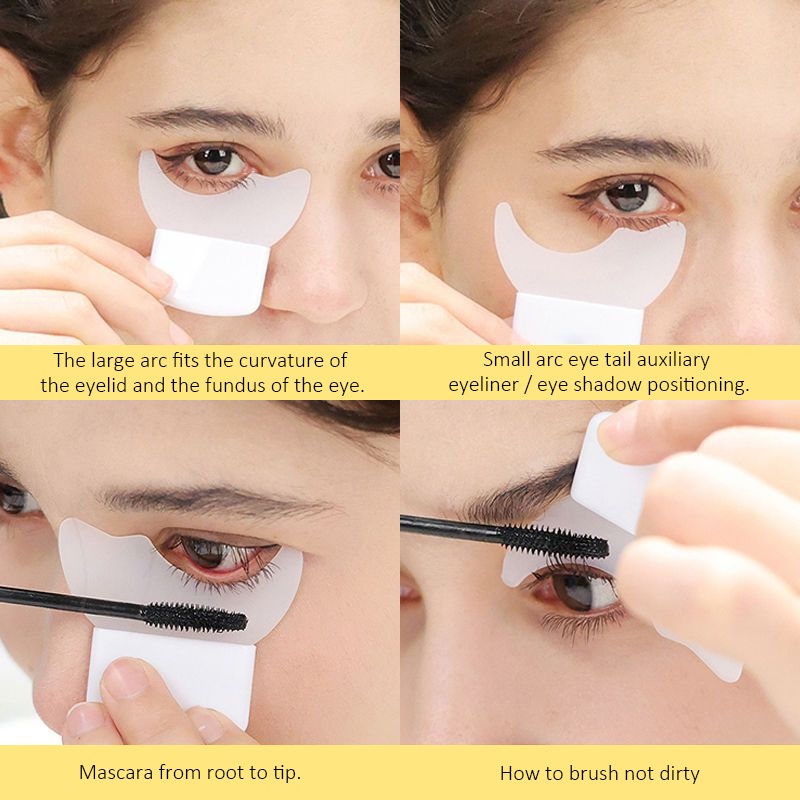 The large arc fits the curvature of the eyelid and the fundus of the eye.

Small arc eye tail auxiliary eyeliner / eye shadow positioning.

Mascara from root to tip.

How to brush not dirty