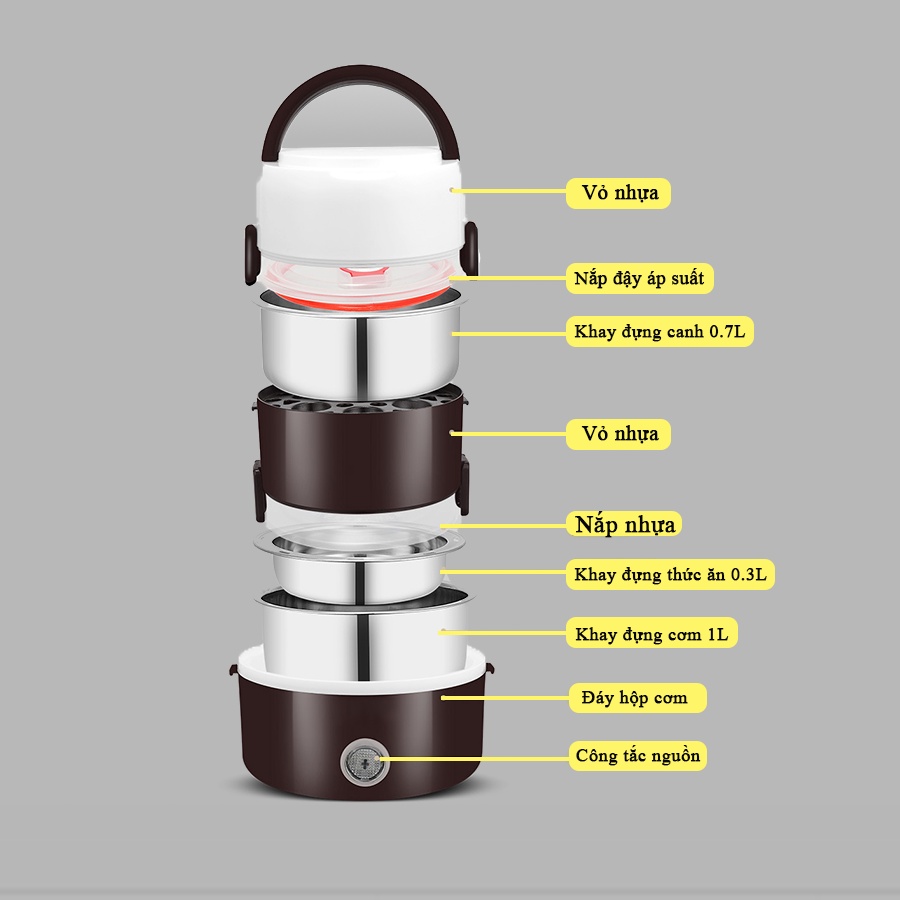 Vỏ nhựa

Nắp đậy áp suất

Khay đựng canh 0.7L

Vỏ nhựa

Nắp nhựa

Khay đựng thức ăn 0.3L

Khay đựng cơm 1L

Đáy hộp cơm

Công tắc nguồn