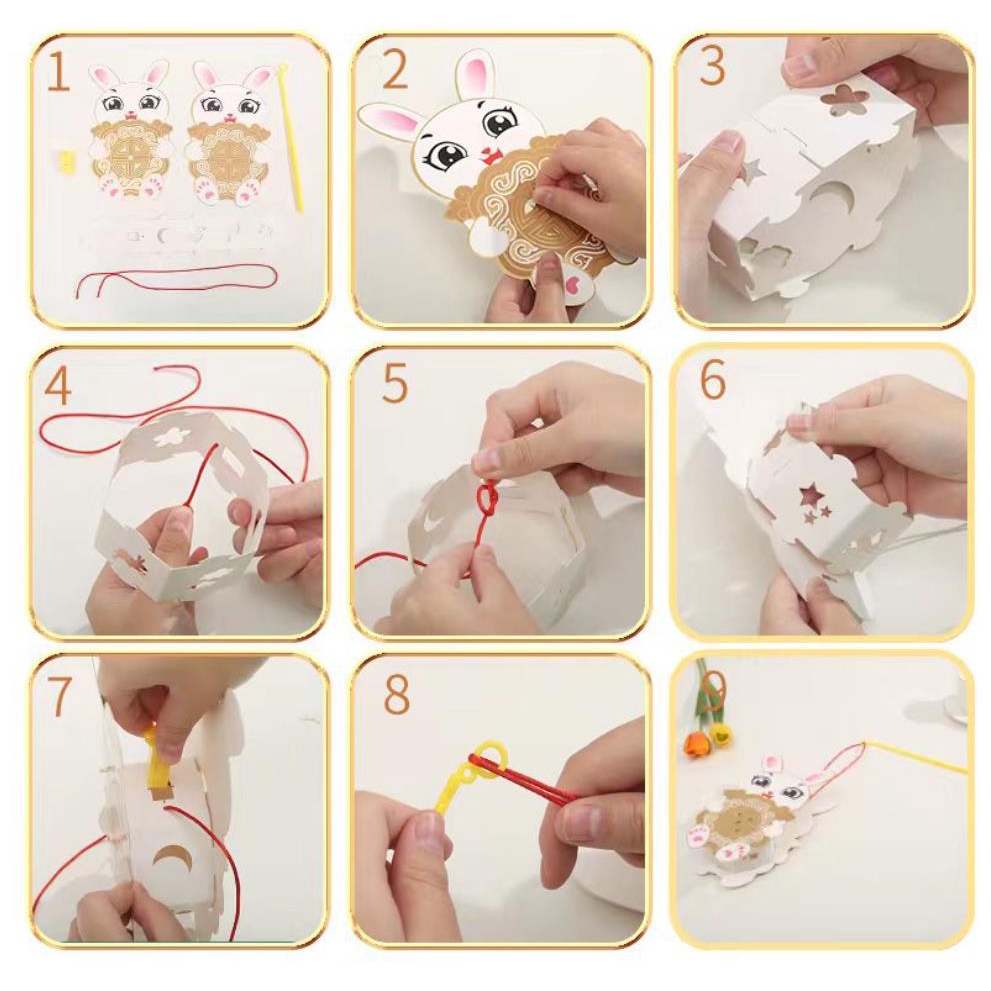 1

2

3

4

5

6

7

8

9