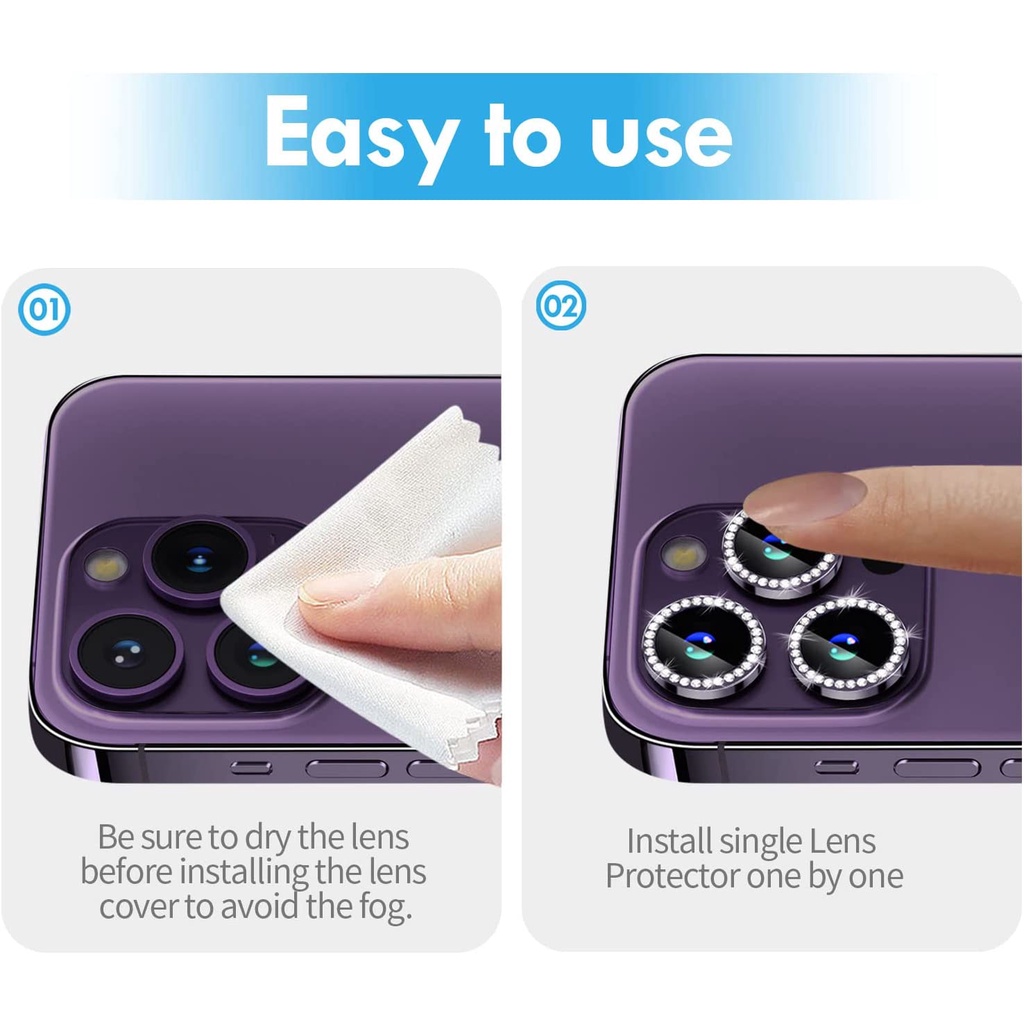 Easy to use

01

Be sure to dry the lens before installing the lens cover to avoid the fog.

02

Install single Lens Protector one by one