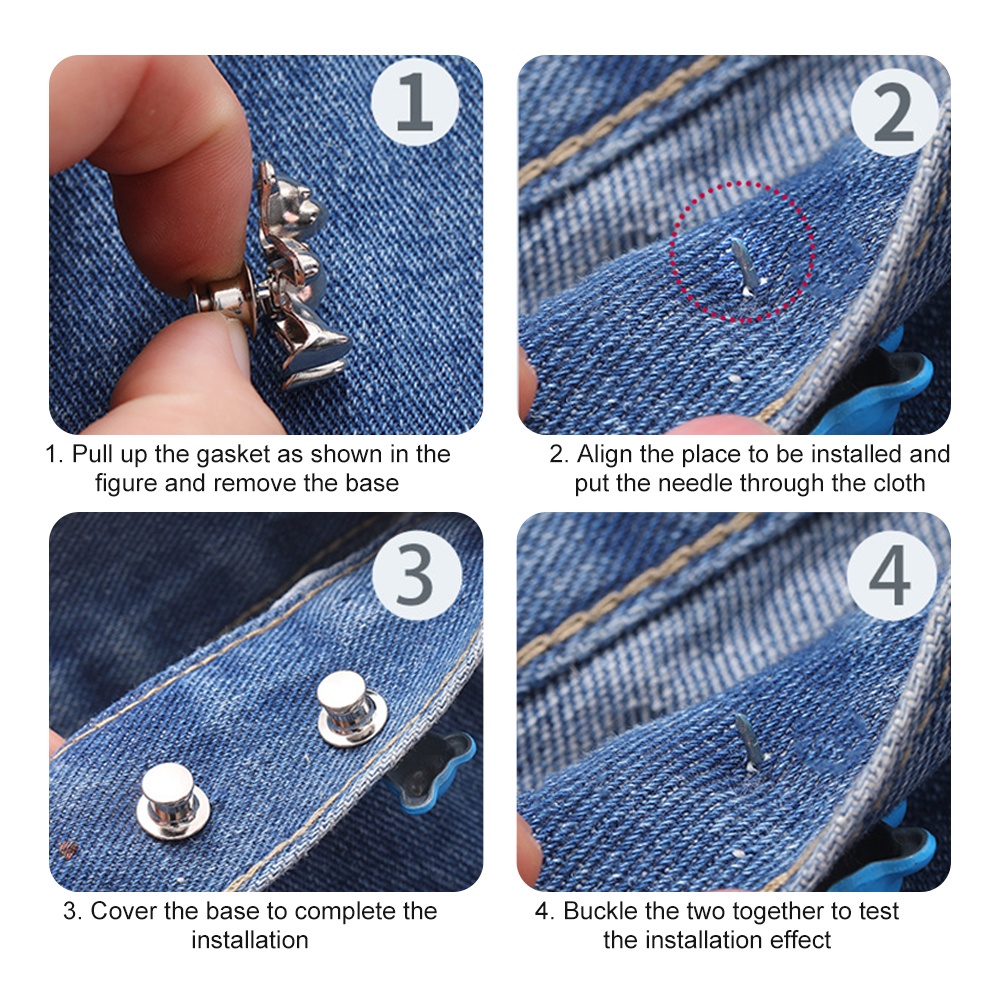 1

1. Pull up the gasket as shown in the figure and remove the base

2

2. Align the place to be installed and put the needle through the cloth

3

3. Cover the base to complete the installation

4

4. Buckle the two together to test the installation effect