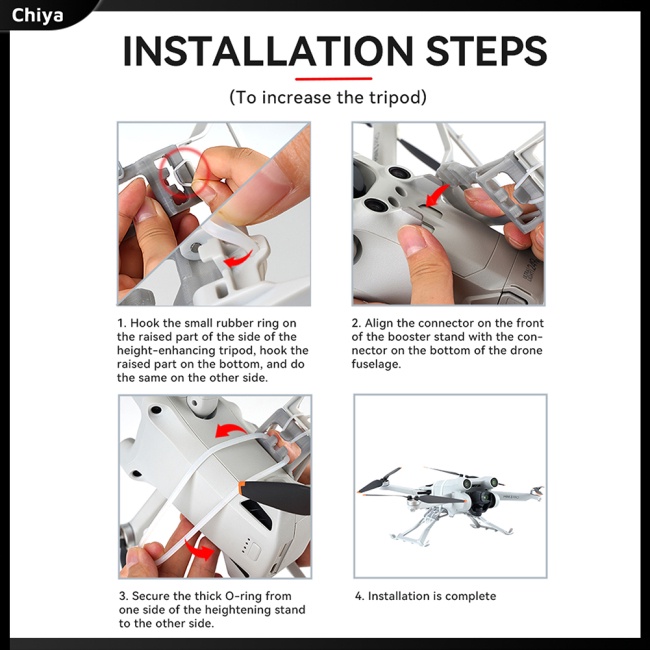 Chiya

INSTALLATION STEPS

(To increase the tripod)

1. Hook the small rubber ring on the raised part of the side of the height-enhancing tripod, hook the raised part on the bottom, and do the same on the other side.

2. Align the connector on the front of the booster stand with the connector on the bottom of the drone fuselage.

3. Secure the thick O-ring from one side of the heightening stand to the other side.

4. Installation is complete