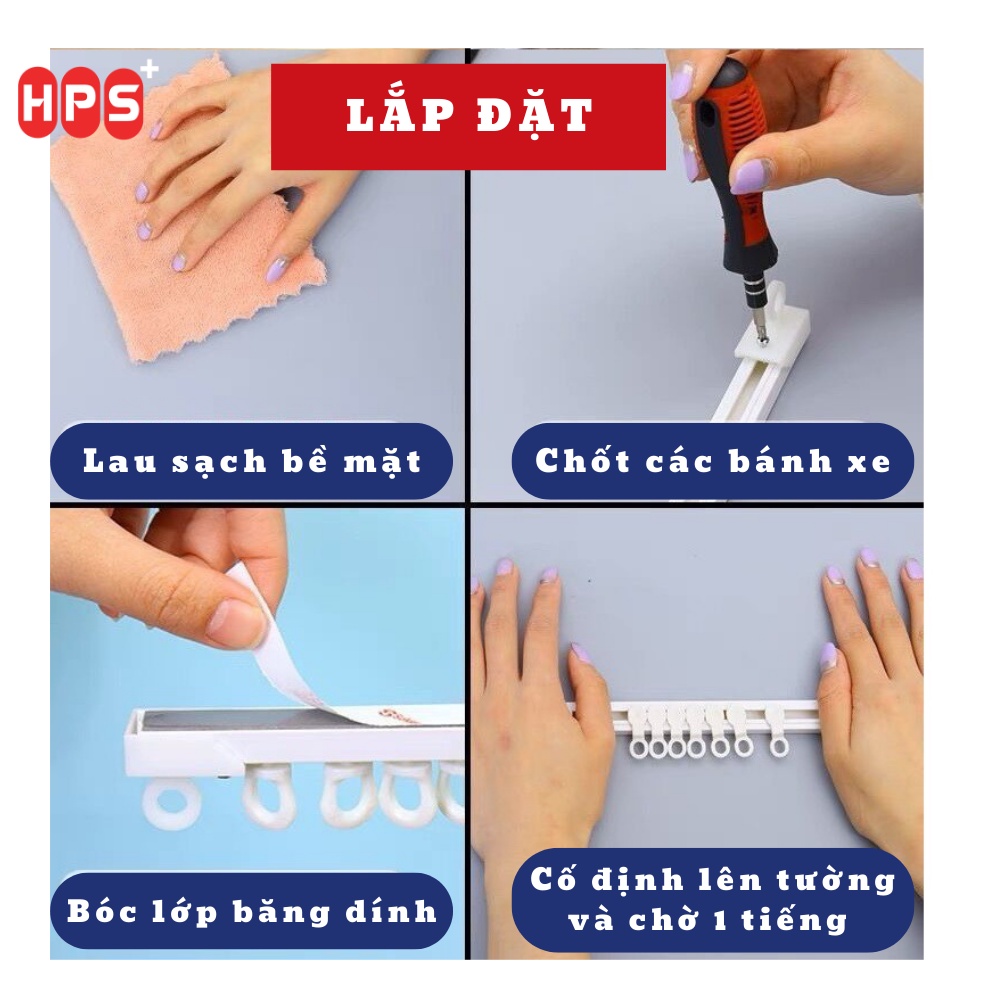 HPS+

LẮP ĐẶT

Lau sạch bề mặt

Chốt các bánh xe

Bóc lớp băng dính

Cố định lên tường và chờ 1 tiếng