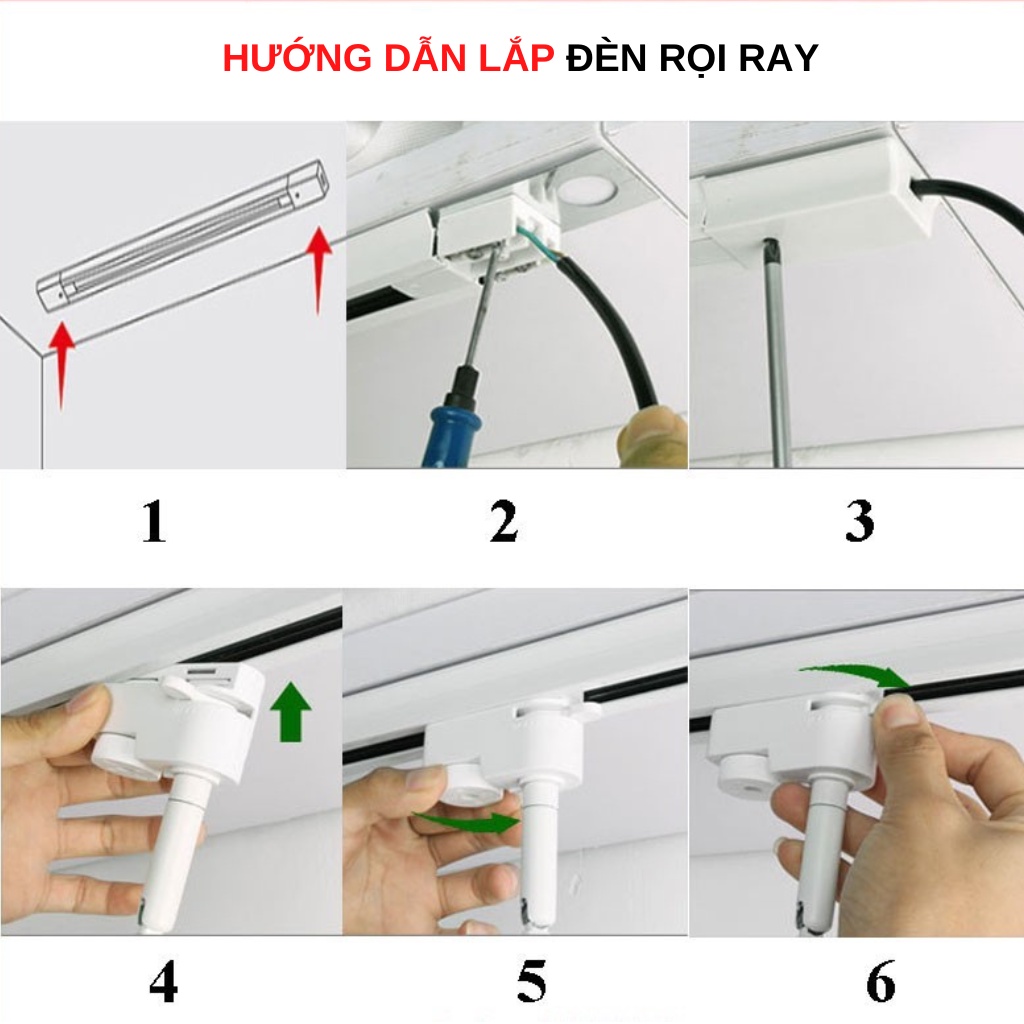 HƯỚNG DẪN LẮP ĐÈN RỌI RAY

1

2

3

4

5

6