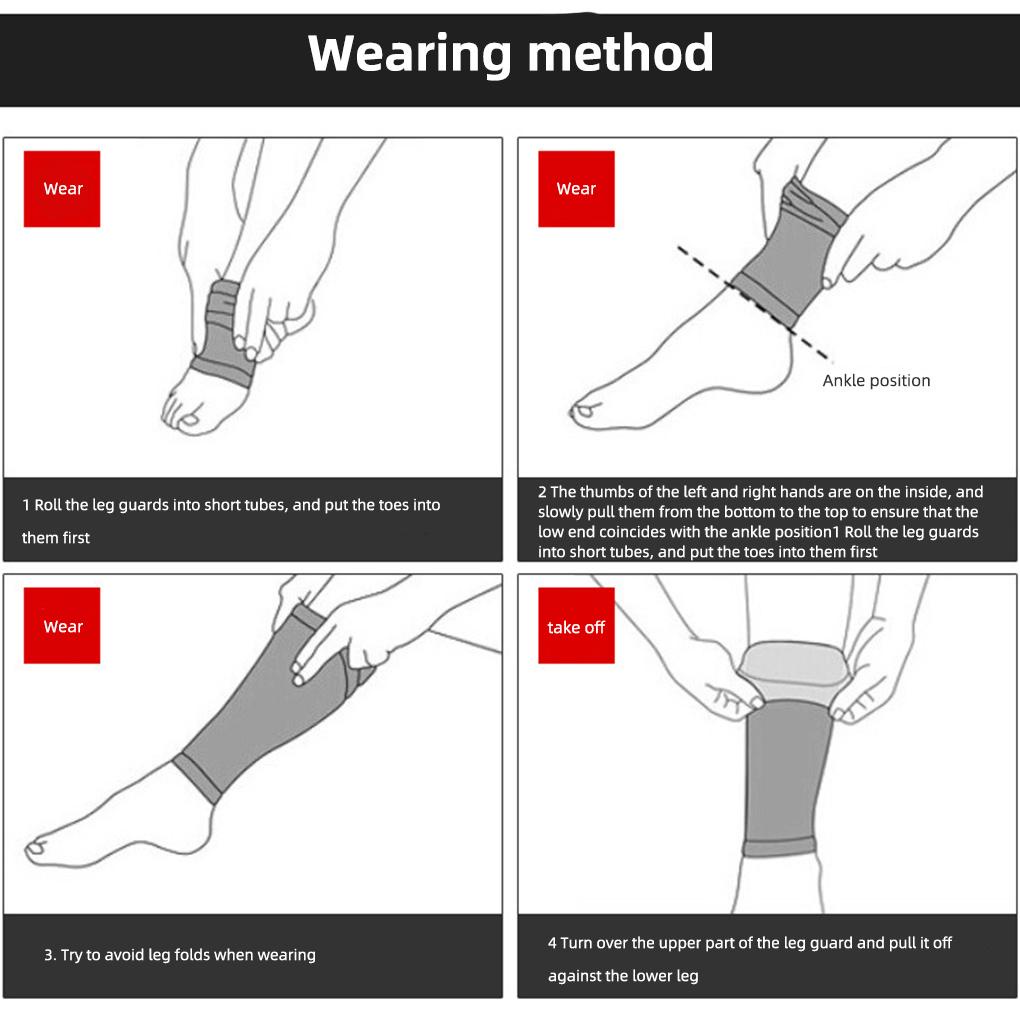 Wearing method

Wear

1 Roll the leg guards into short tubes, and put the toes into them first

Wear

Ankle position

2 The thumbs of the left and right hands are on the inside, and slowly pull them from the bottom to the top to ensure that the low end coincides with the ankle position1 Roll the leg guards into short tubes, and put the toes into them first

Wear

3. Try to avoid leg folds when wearing

take off

4 Turn over the upper part of the leg guard and pull it off against the lower leg