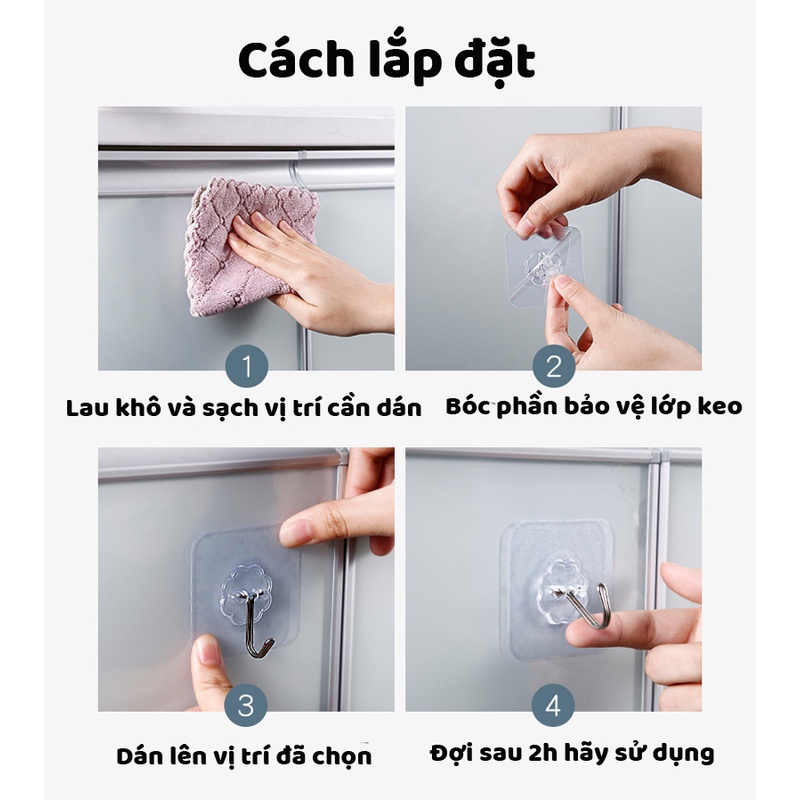 Cách lắp đặt

1

Lau khô và sạch vị trí cần dán

2

Bóc phần bảo vệ lớp keo

3

Dán lên vị trí đã chọn

4

Đợi sau 2h hãy sử dụng