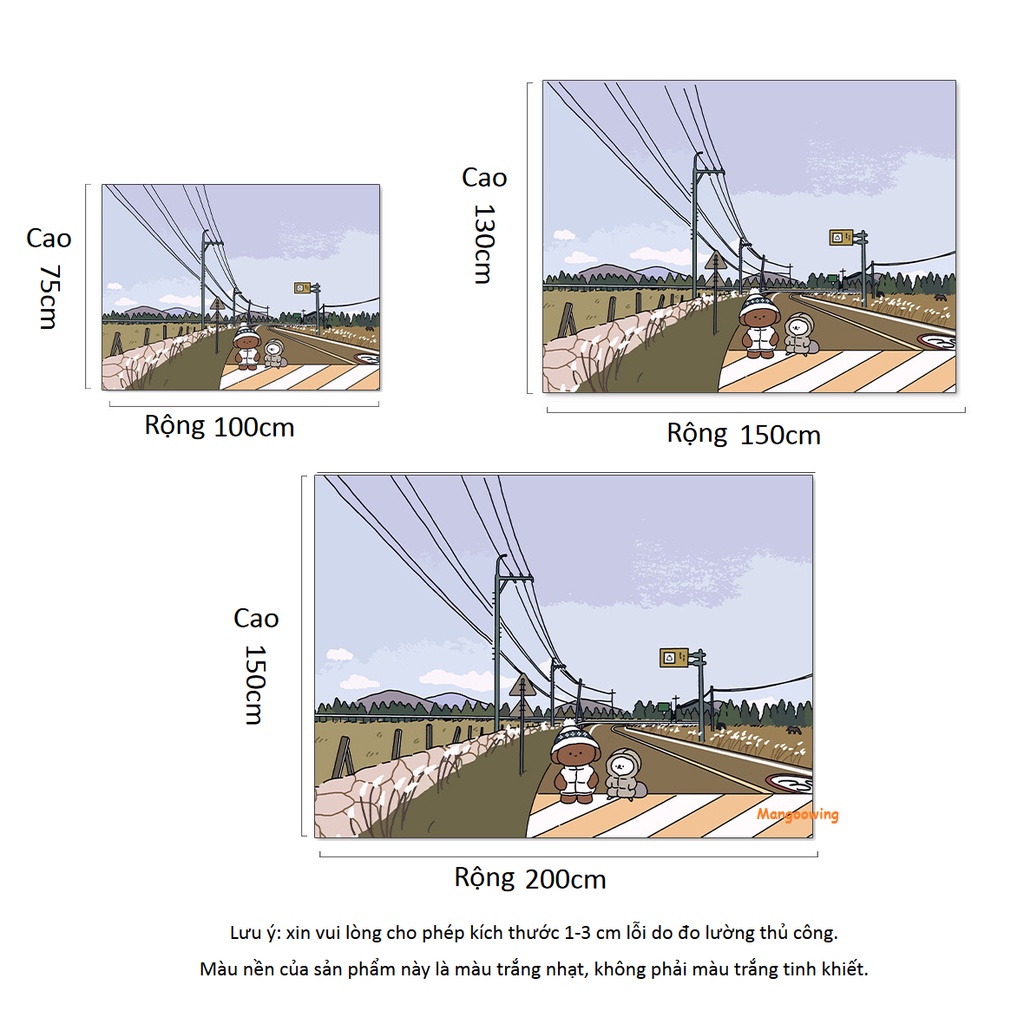 Cao 75cm

Rộng 100cm

Cao 130cm

Rộng 150cm

Cao 150cm

Mangoowing

Rộng 200cm

Lưu ý: xin vui lòng cho phép kích thước 1-3 cm lỗi do đo lường thủ công.

Màu nền của sản phẩm này là màu trắng nhạt, không phải màu trắng tinh khiết.