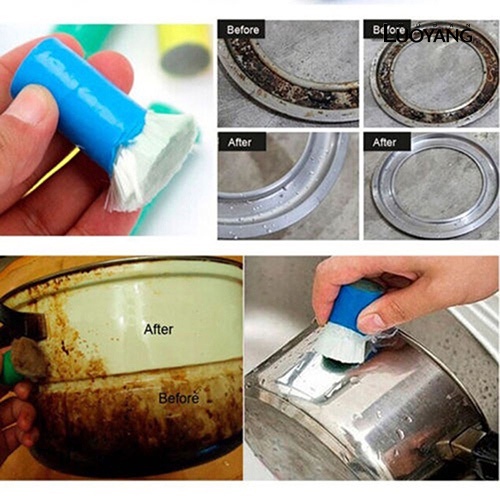 Before

Before

LUOYANG

After

After

After

Before