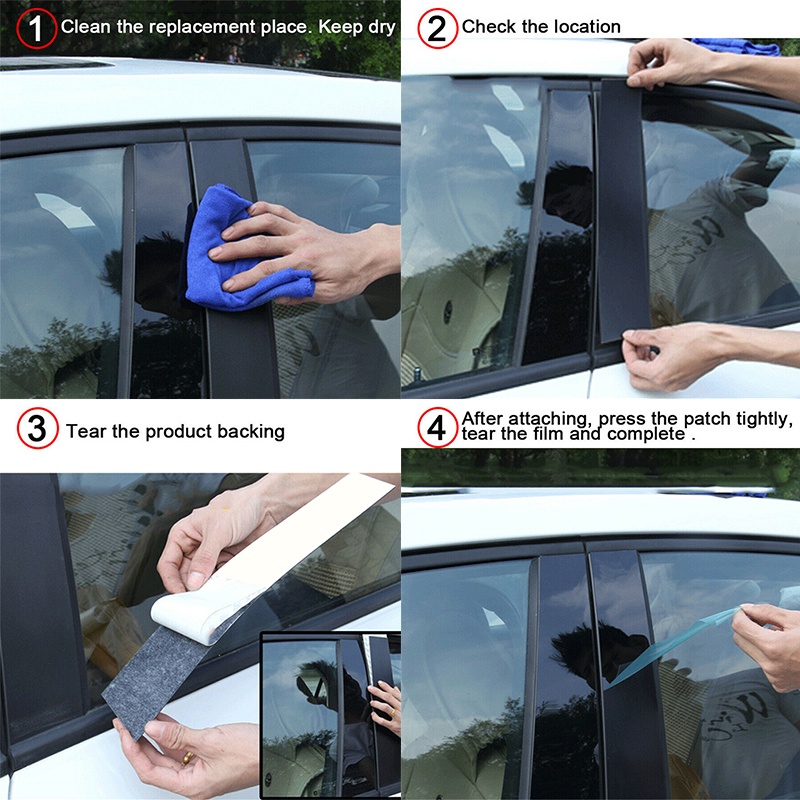 1 Clean the replacement place. Keep dry

2 Check the location

3 Tear the product backing

4 After attaching, press the patch tightly, tear the film and complete .