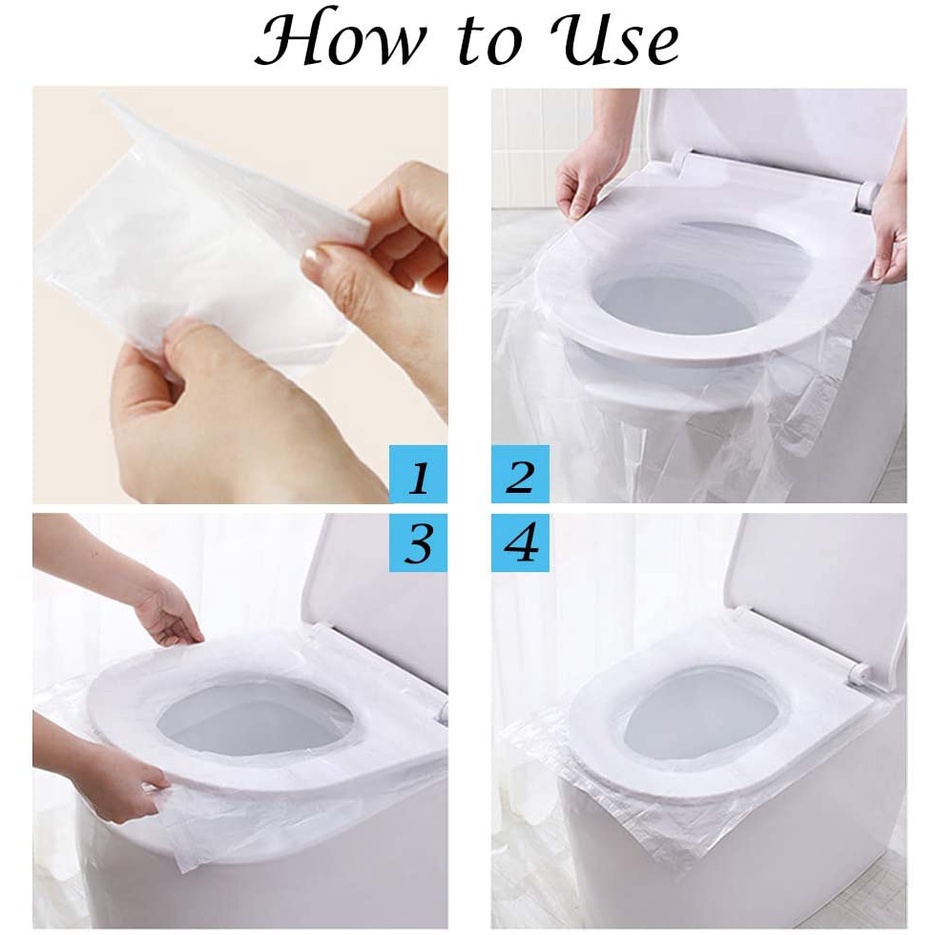 How to Use

1

2

3

4