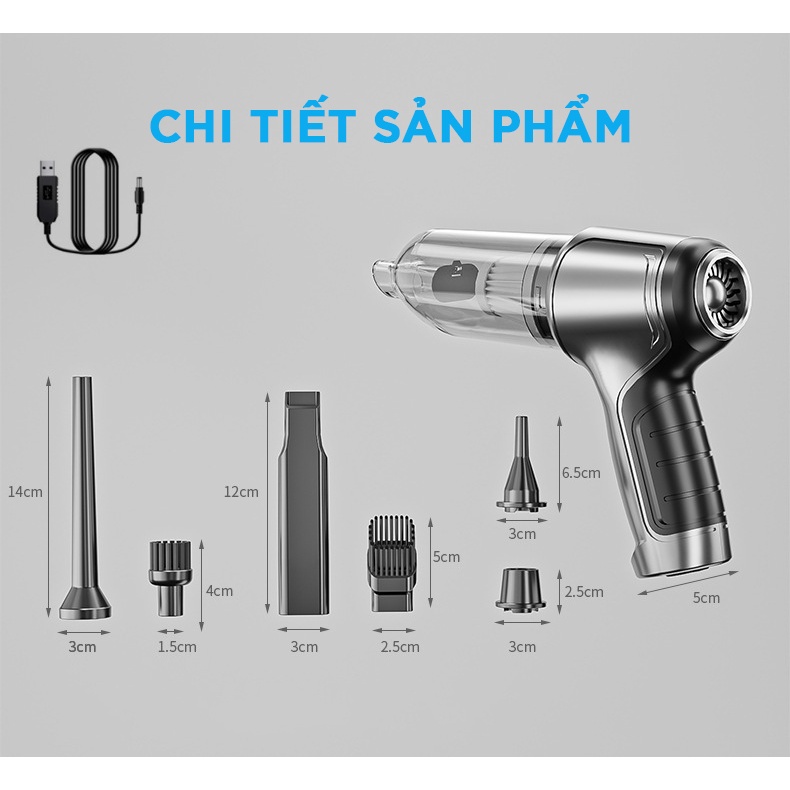 CHI TIẾT SẢN PHẨM

14cm

3cm

4cm

1.5cm

12cm

3cm

5cm

2.5cm

6.5cm

3cm

2.5cm

3cm

5cm