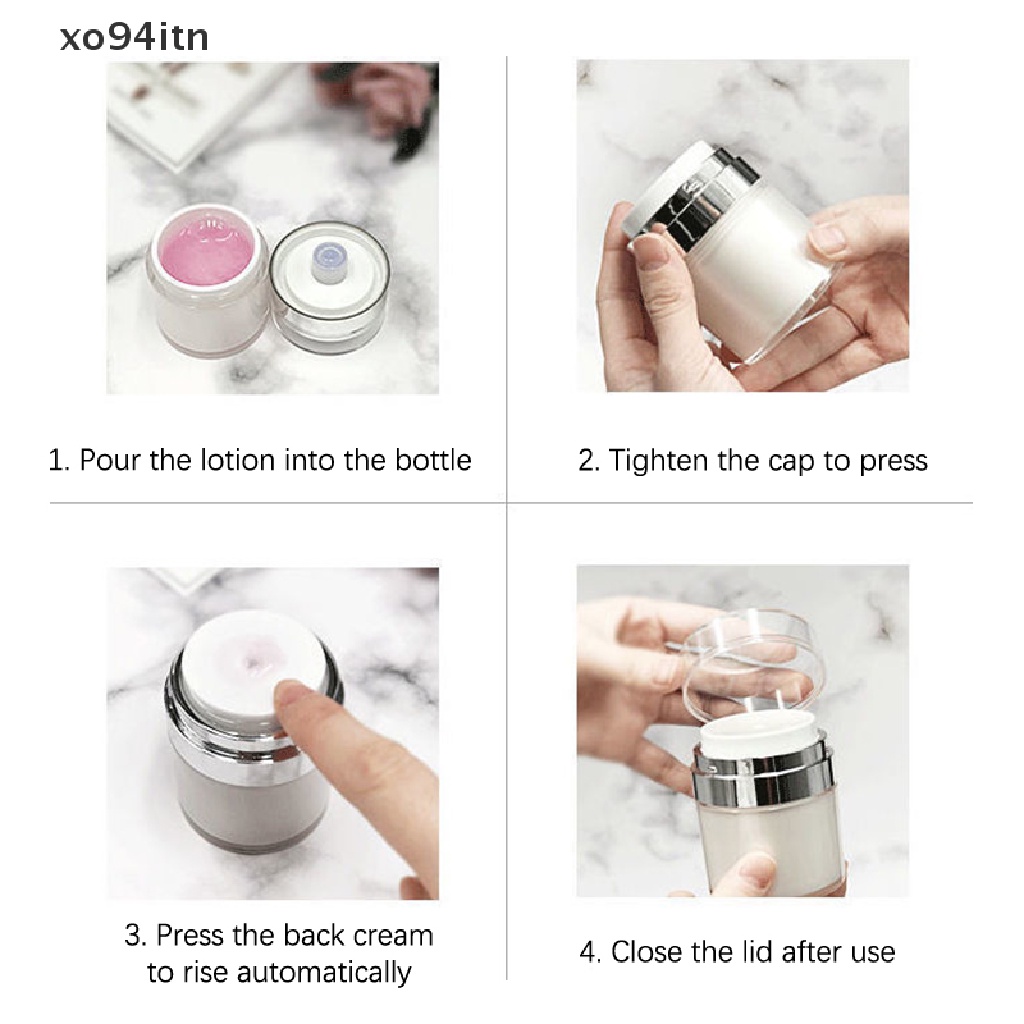 xo94itn

1. Pour the lotion into the bottle

2. Tighten the cap to press

3. Press the back cream to rise automatically

4. Close the lid after use