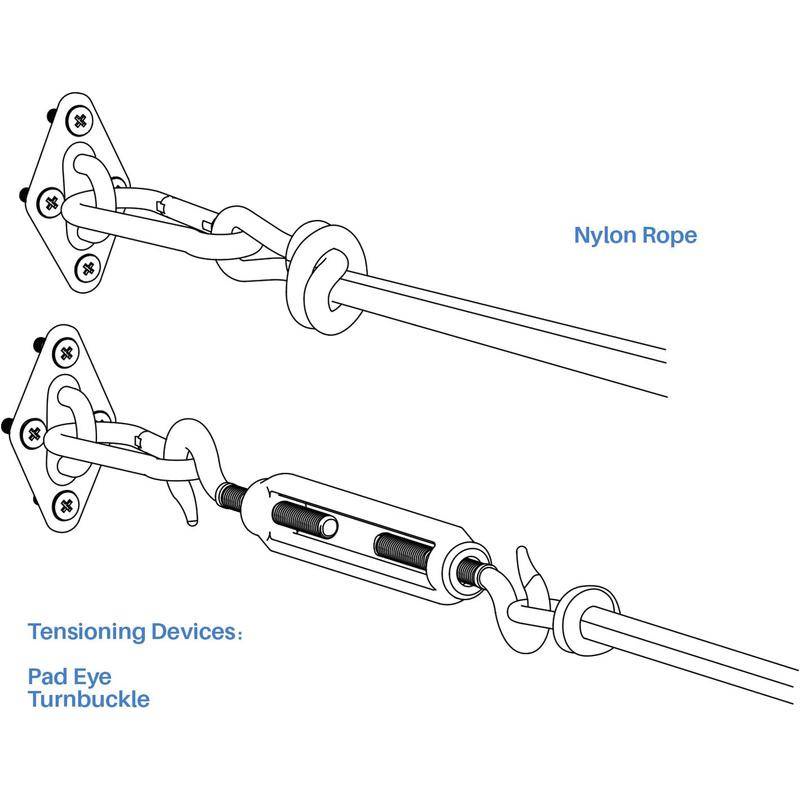 Nylon Rope

Tensioning Devices：

Pad Eye
Turnbuckle