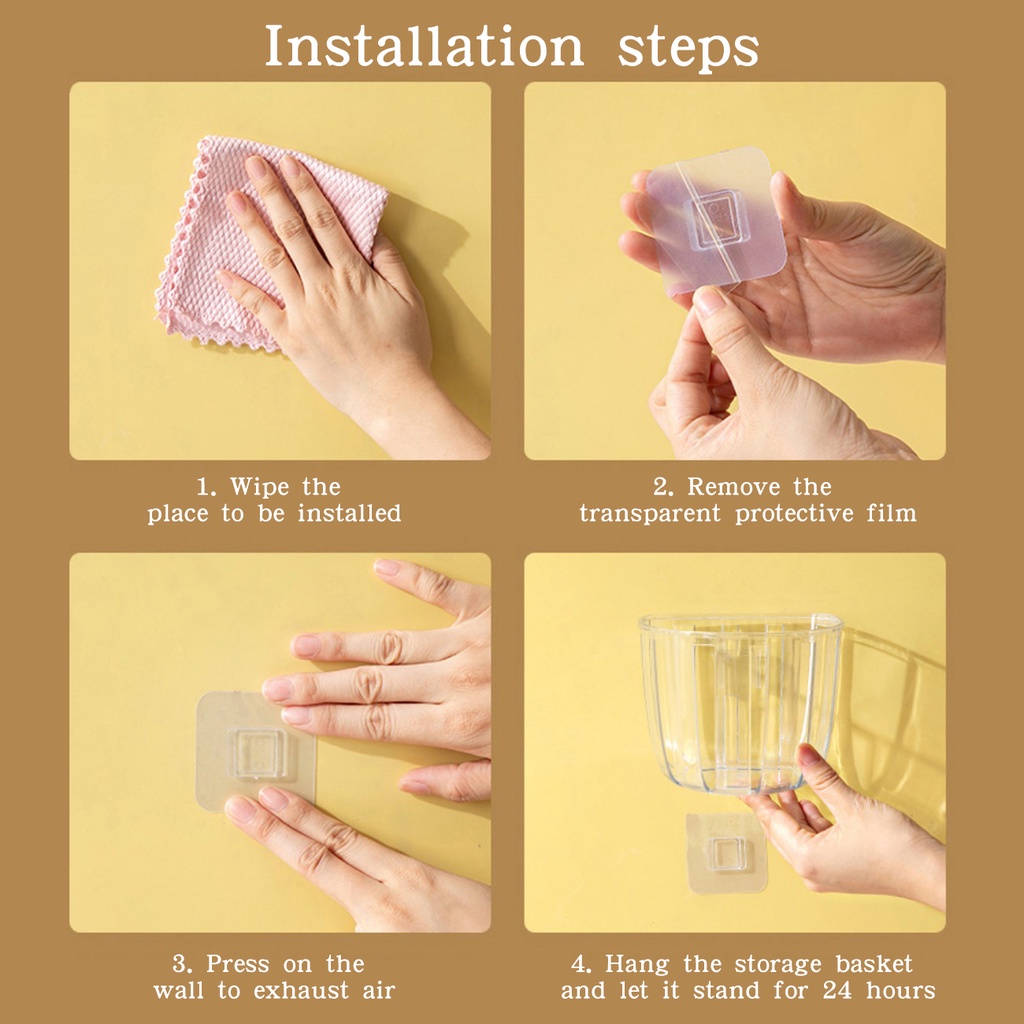 Installation steps

1. Wipe the place to be installed

2. Remove the transparent protective film

3. Press on the wall to exhaust air

4. Hang the storage basket and let it stand for 24 hours