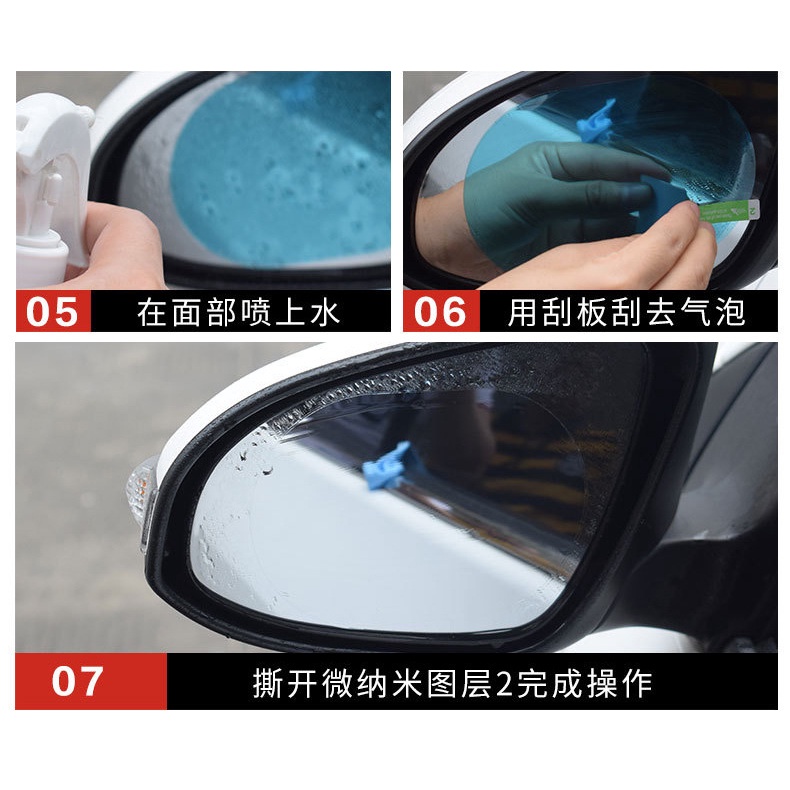 05 在面部喷上水

06 用刮板刮去气泡

07 撕开微纳米图层2完成操作