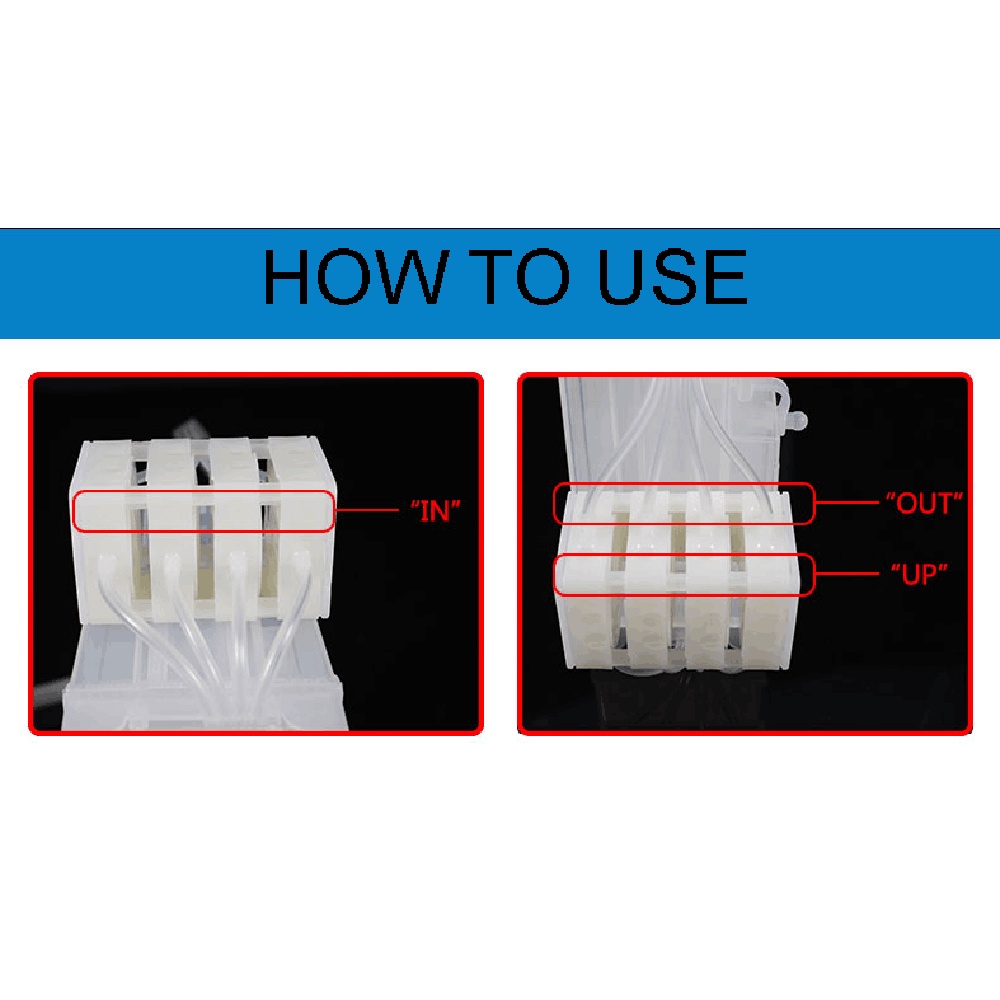 HOW TO USE

"IN"

"OUT"

"UP"