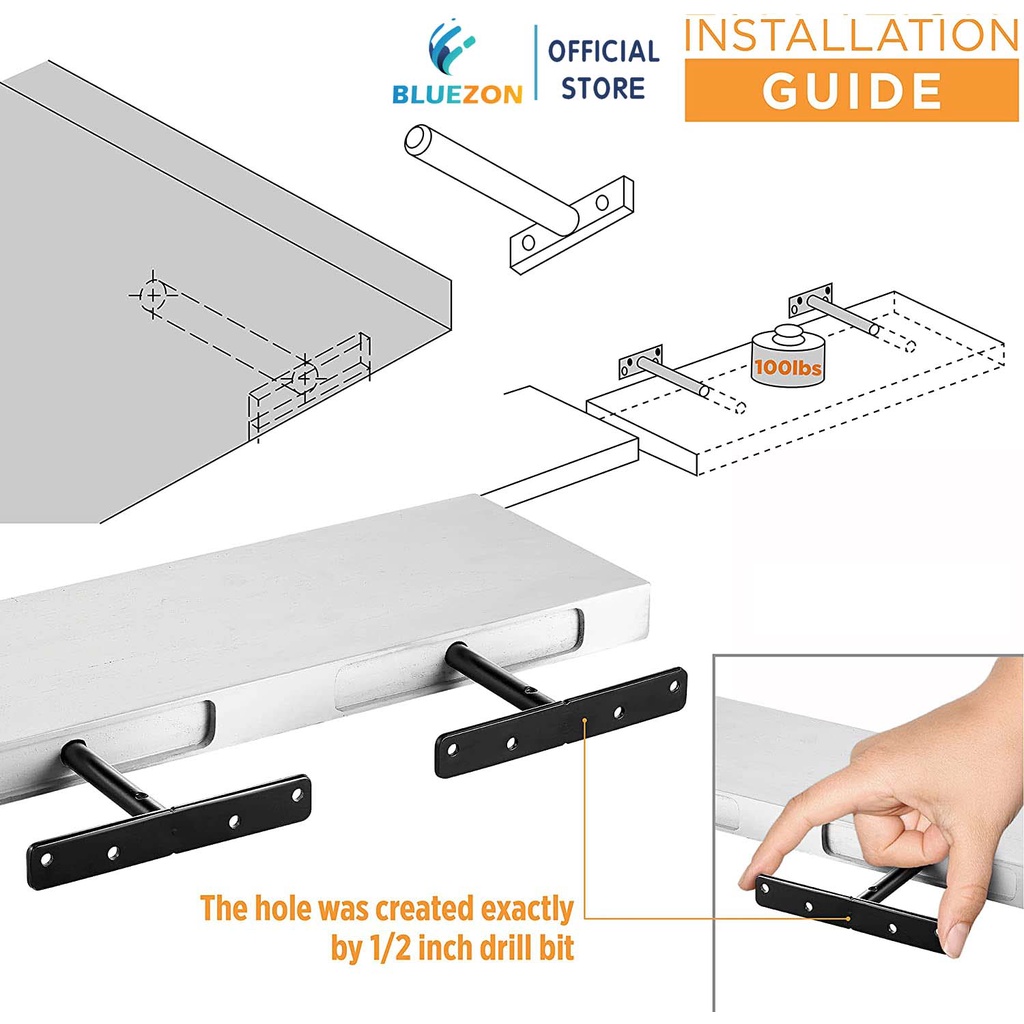 BLUEZON
OFFICIAL STORE
INSTALLATION
GUIDE
100lbs
The hole was created exactly by 1/2 inch drill bit