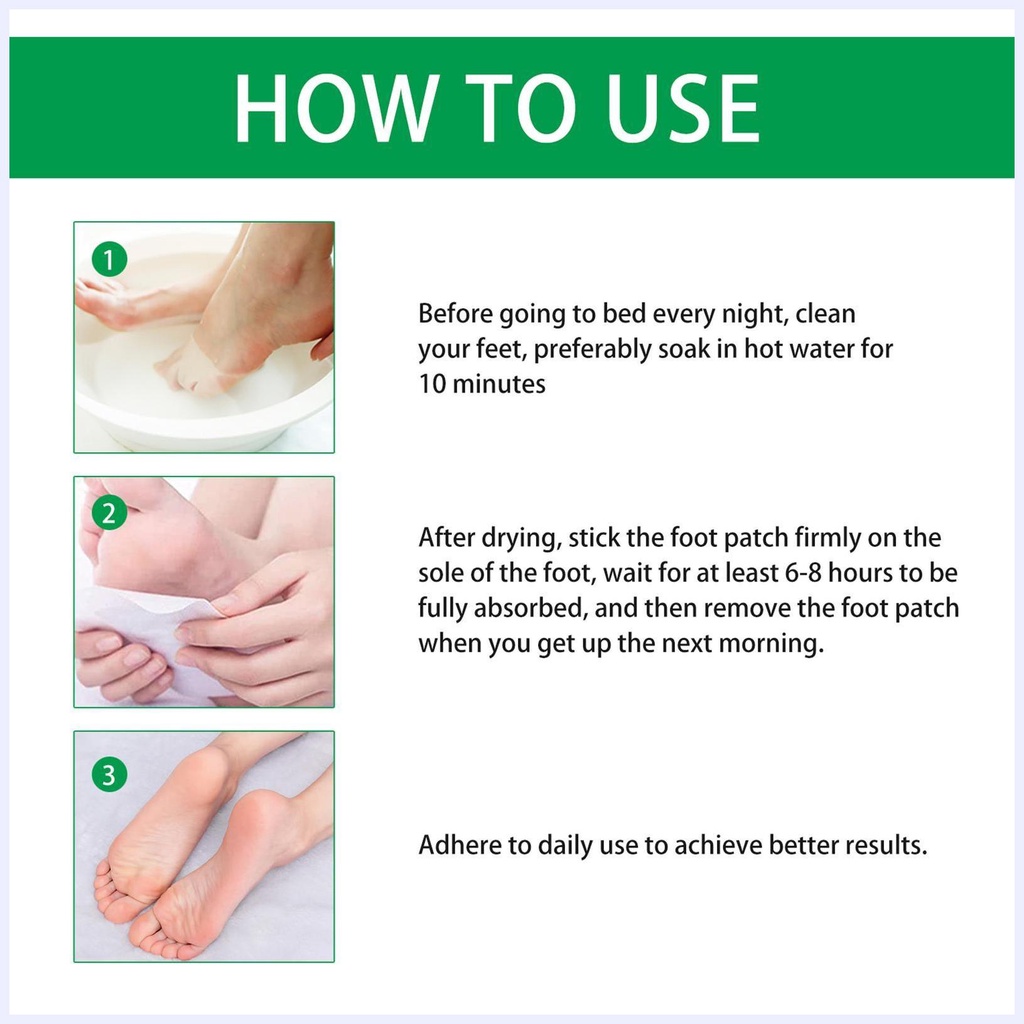 HOW TO USE

1

Before going to bed every night, clean your feet, preferably soak in hot water for 10 minutes

2

After drying, stick the foot patch firmly on the sole of the foot, wait for at least 6-8 hours to be fully absorbed, and then remove the foot patch when you get up the next morning.

3

Adhere to daily use to achieve better results.