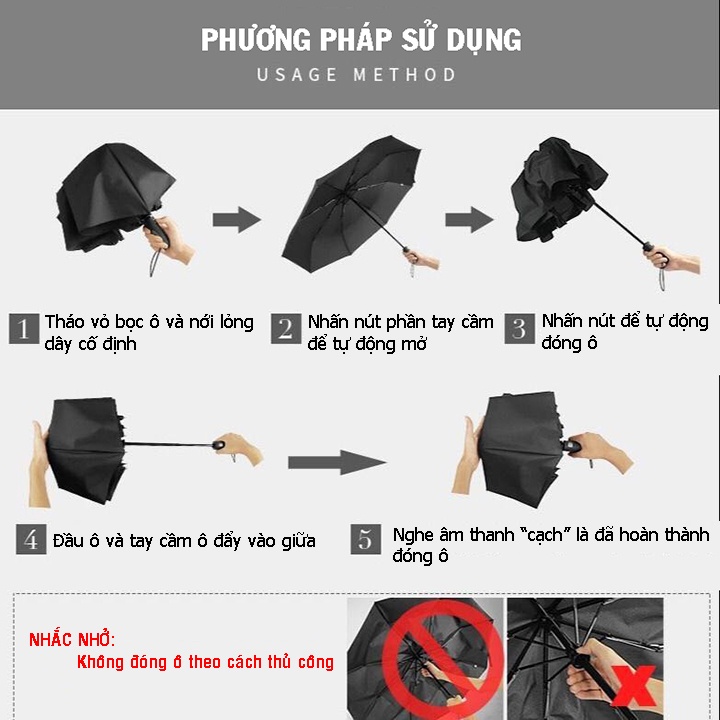 PHƯƠNG PHÁP SỬ DỤNG
USAGE METHOD

1 Tháo vỏ bọc ô và nới lỏng dây cố định

2 Nhấn nút phần tay cầm để tự động mở

3 Nhấn nút để tự động đóng ô

4 Đầu ô và tay cầm ô đẩy vào giữa

5 Nghe âm thanh "cạch" là đã hoàn thành đóng ô

NHẮC NHỞ:
Không đóng ô theo cách thủ công