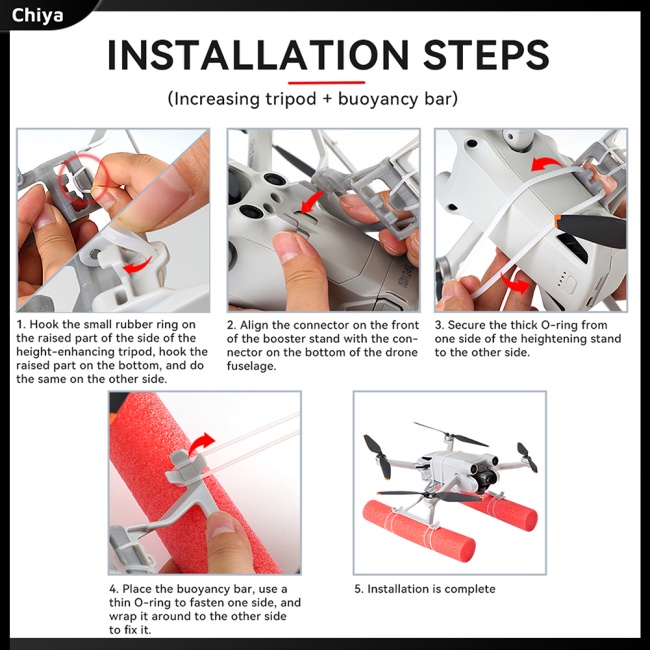 Chiya

INSTALLATION STEPS

(Increasing tripod + buoyancy bar)

1. Hook the small rubber ring on the raised part of the side of the height-enhancing tripod, hook the raised part on the bottom, and do the same on the other side.

2. Align the connector on the front of the booster stand with the connector on the bottom of the drone fuselage.

3. Secure the thick O-ring from one side of the heightening stand to the other side.

4. Place the buoyancy bar, use a thin O-ring to fasten one side, and wrap it around to the other side to fix it.

5. Installation is complete