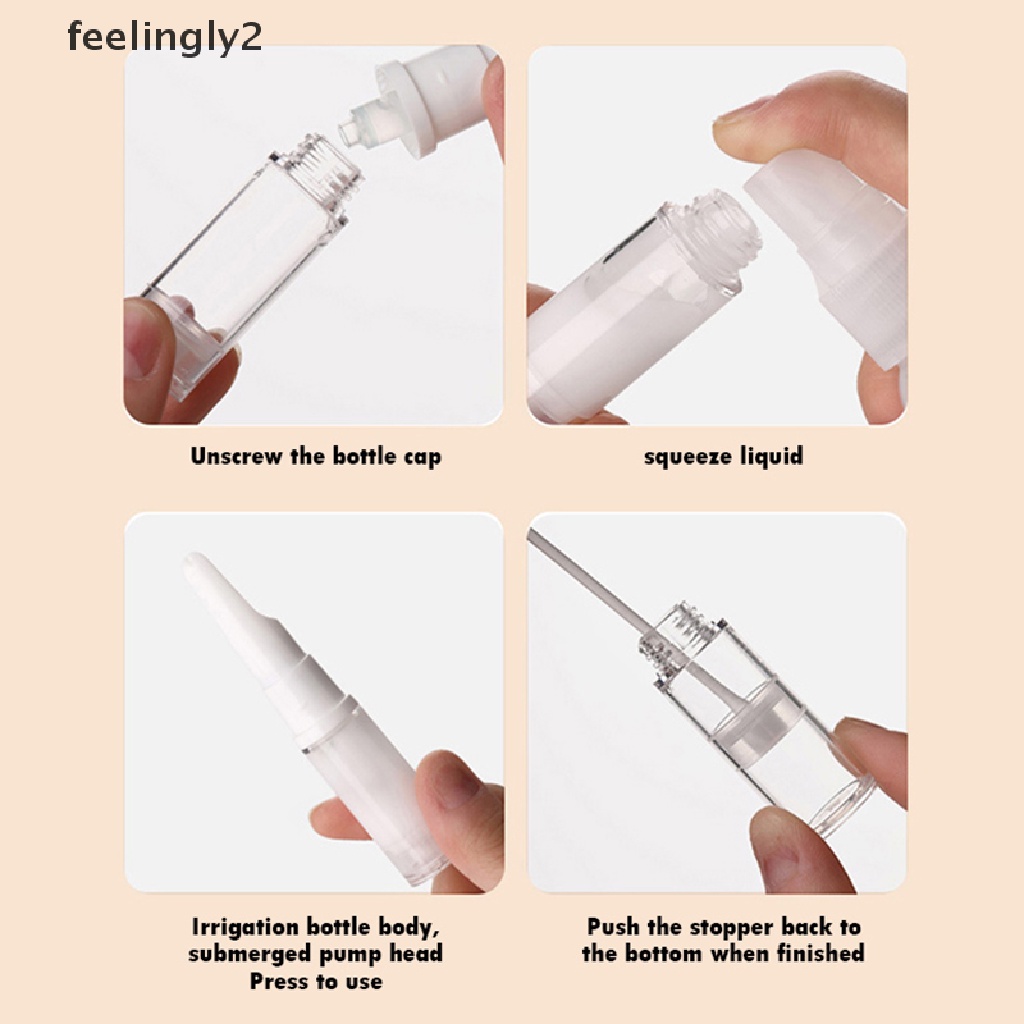 feelingly2

Unscrew the bottle cap

squeeze liquid

Irrigation bottle body, submerged pump head Press to use

Push the stopper back to the bottom when finished