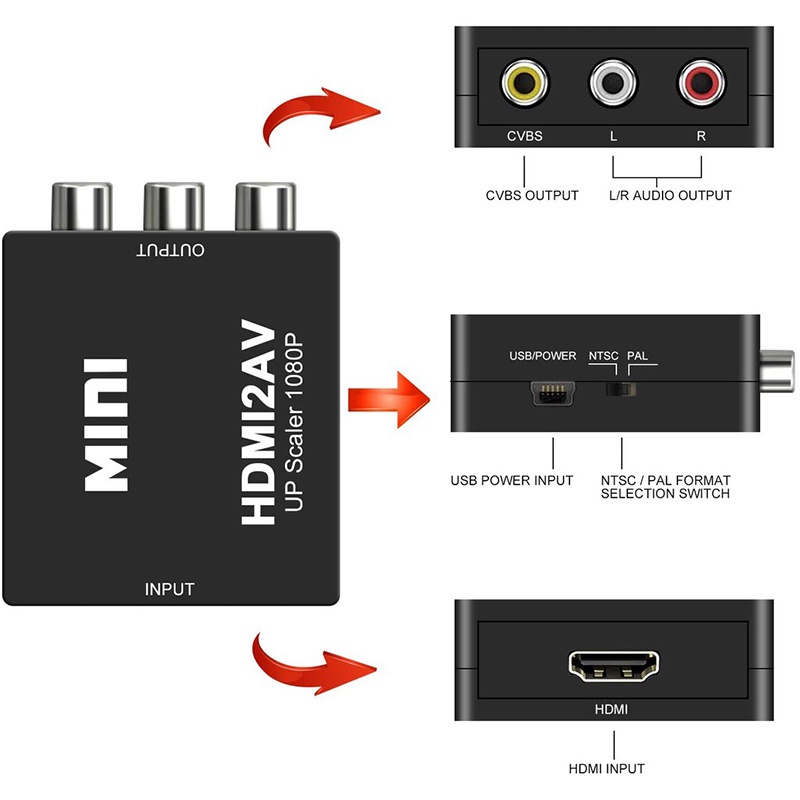 OUTPUT

MINI

HDMI2AV
UP Scaler 1080P

INPUT

CVBS L R

CVBS OUTPUT L/R AUDIO OUTPUT

USB/POWER NTSC PAL

USB POWER INPUT

NTSC / PAL FORMAT SELECTION SWITCH

HDMI

HDMI INPUT