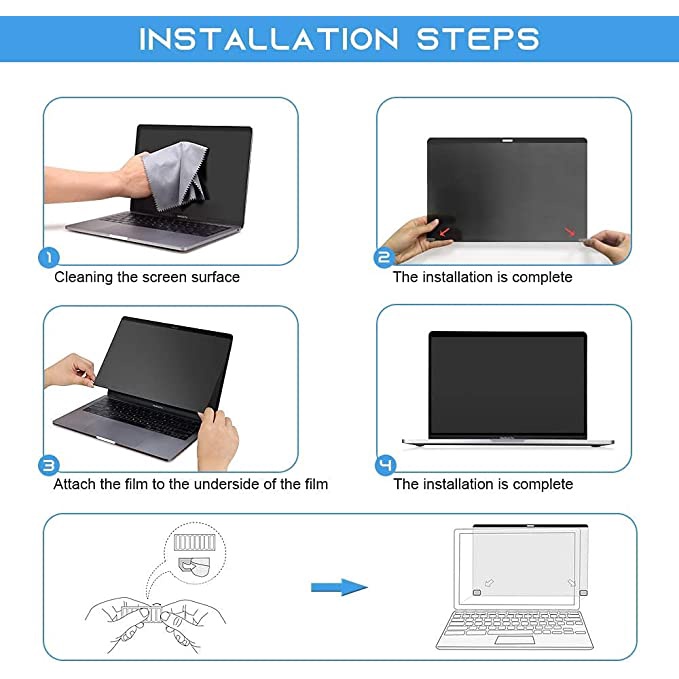 INSTALLATION STEPS

1
Cleaning the screen surface

2
The installation is complete

3
Attach the film to the underside of the film

4
The installation is complete