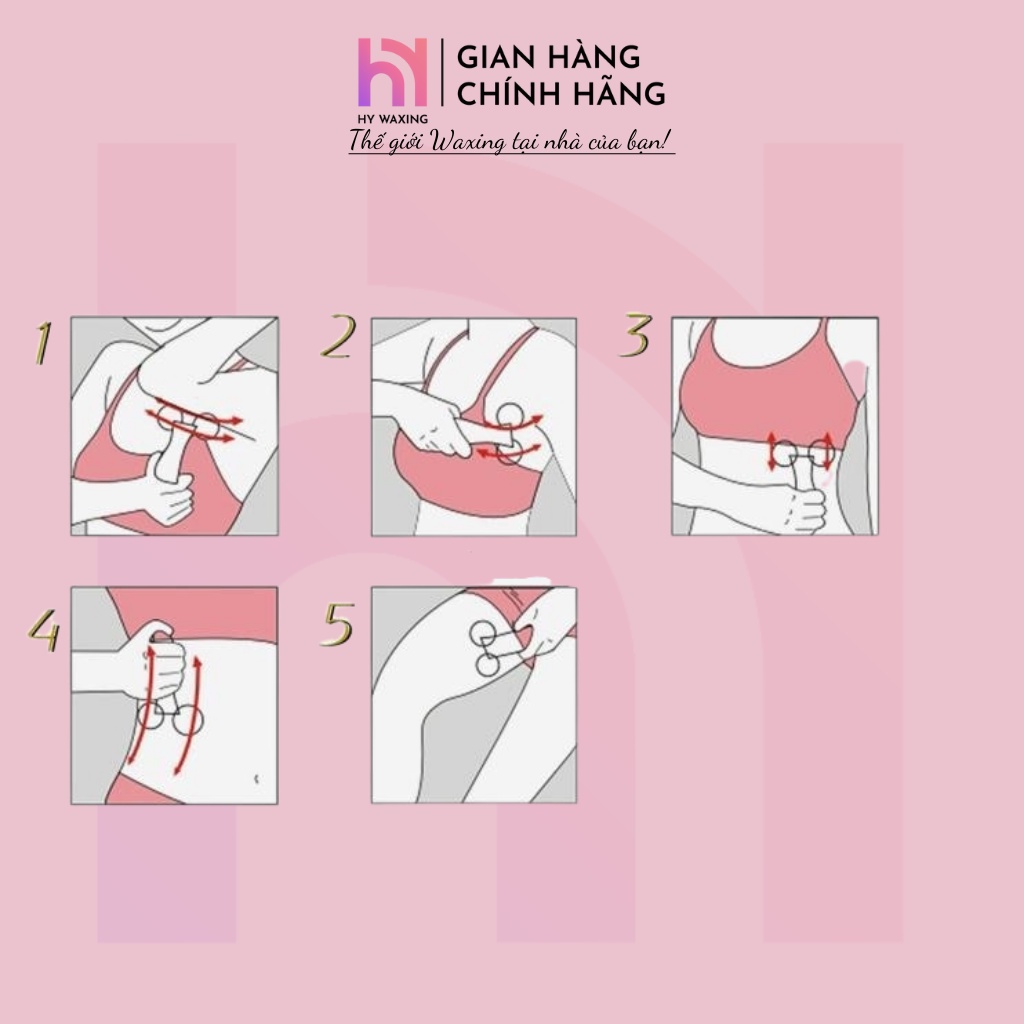 HY WAXING

GIAN HÀNG CHÍNH HÃNG

Thế giới Waxing tại nhà của bạn!

1

2

3

4

5