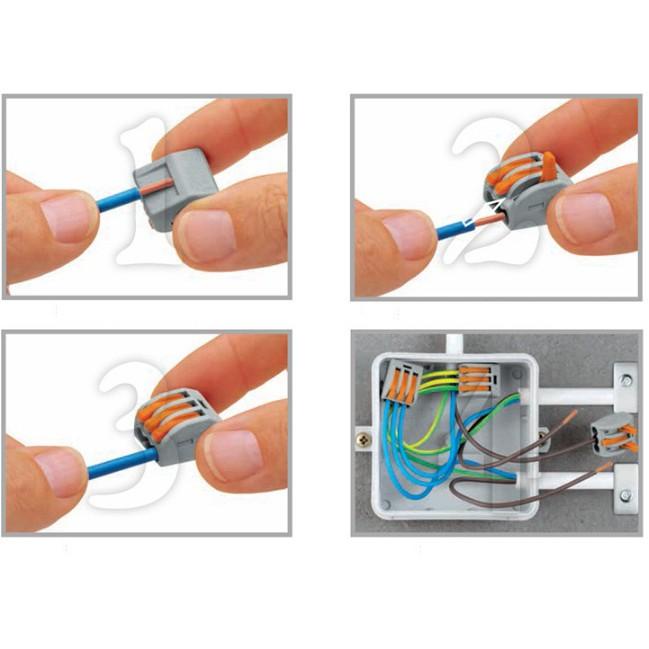 1

2

3