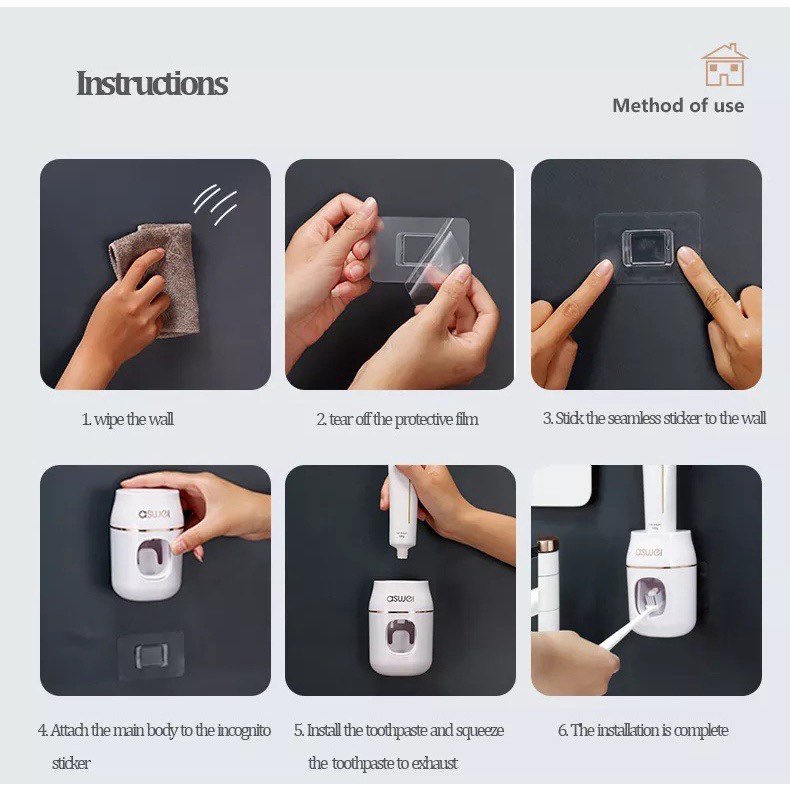 Instructions

Method of use

1. wipe the wall

2. tear off the protective film

3. Stick the seamless sticker to the wall

aswei

aswei

aswei

4. Attach the main body to the incognito sticker

5. Install the toothpaste and squeeze the toothpaste to exhaust

6. The installation is complete