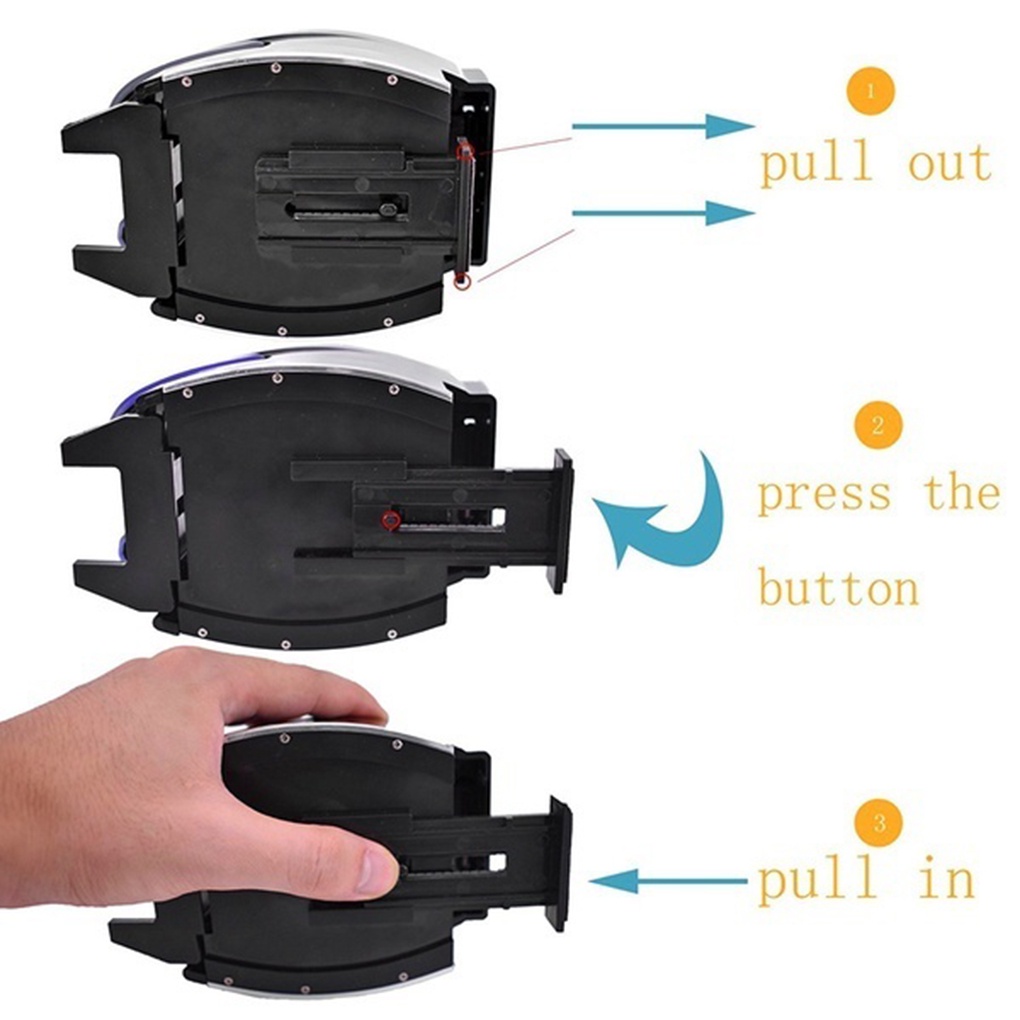 1
pull out

2
press the button

3
pull in